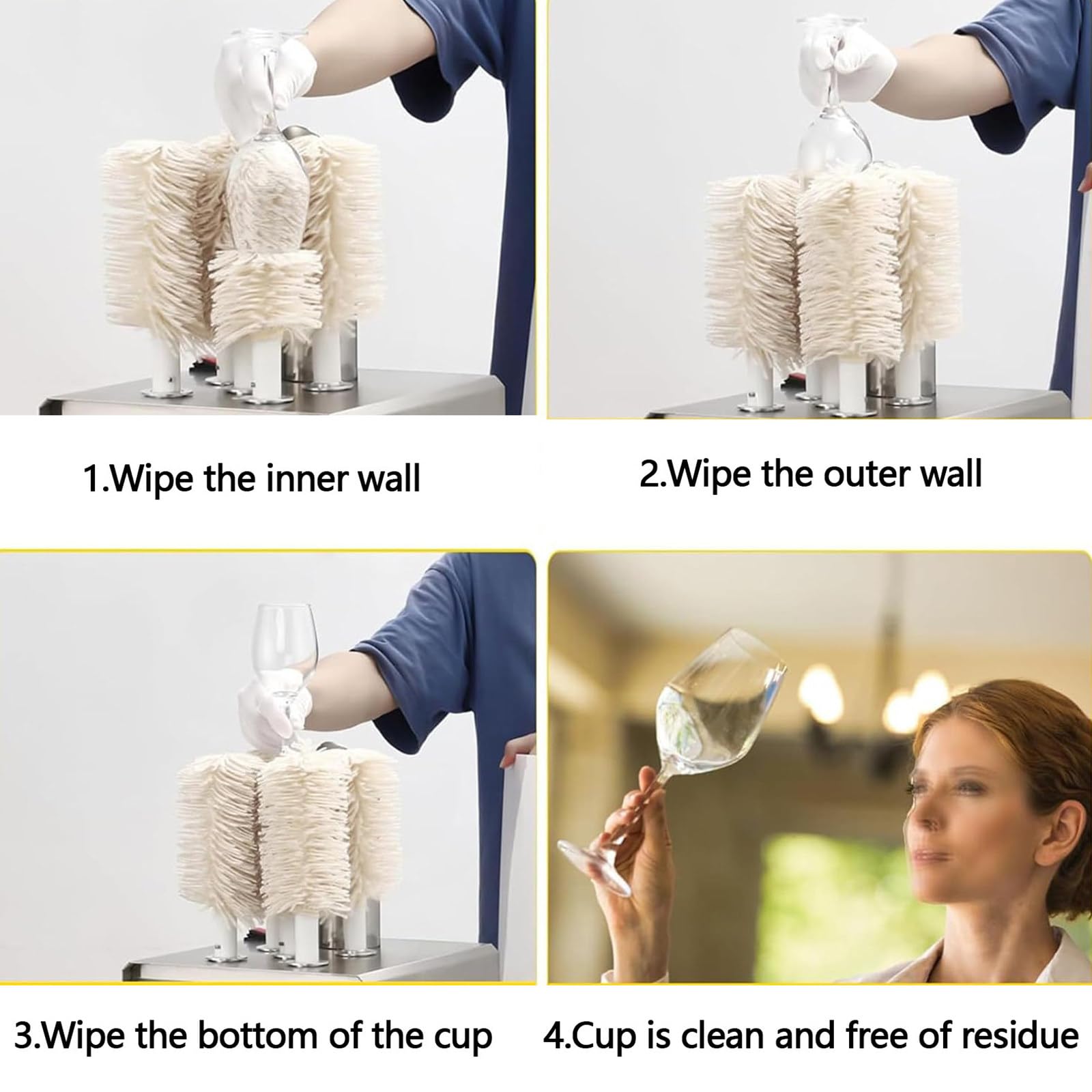 1.Wipe the inner wall

2.Wipe the outer wall

3.Wipe the bottom of the cup

4.Cup is clean and free of residue