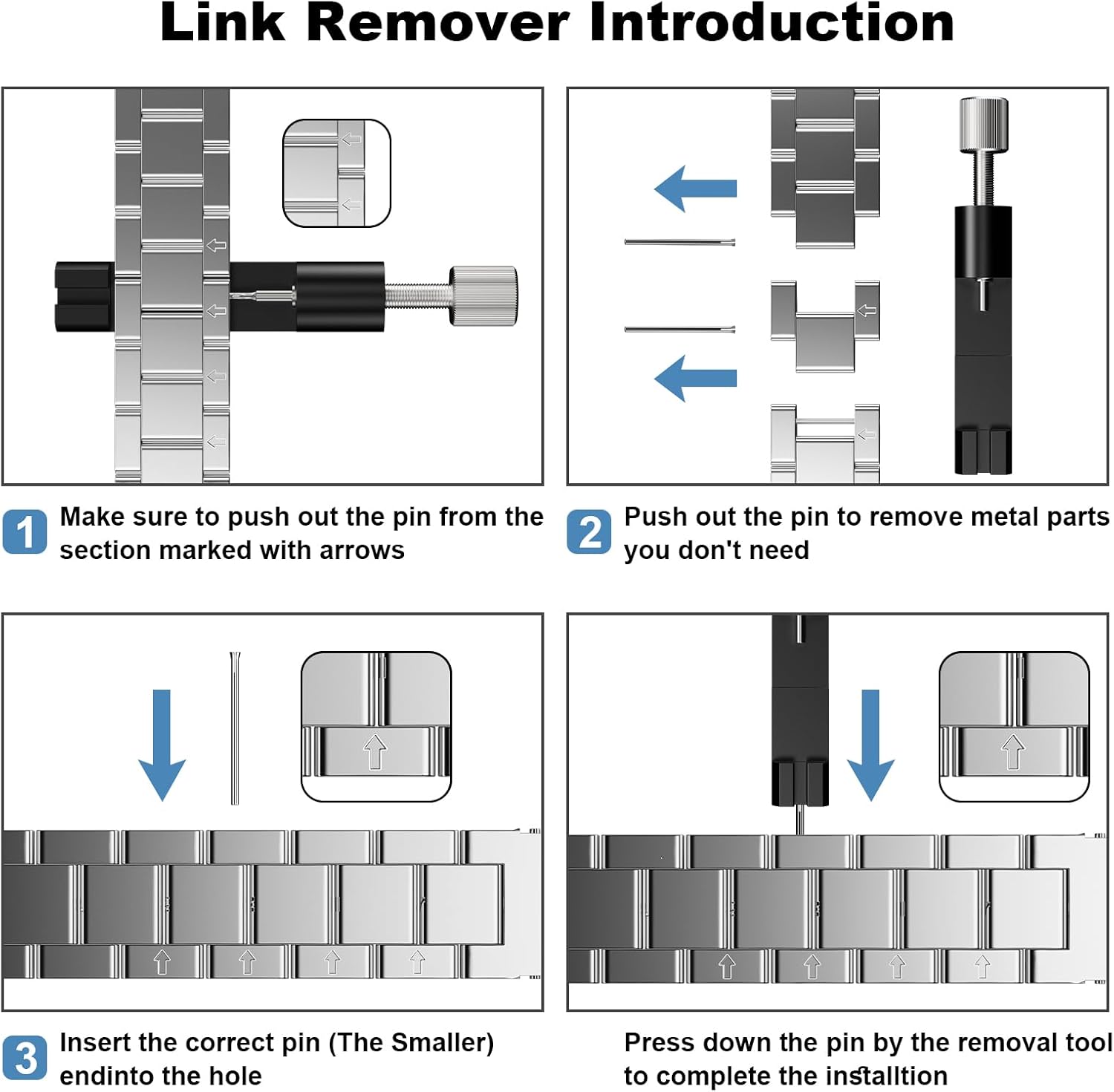 Link Remover Introduction

1 Make sure to push out the pin from the section marked with arrows

2 Push out the pin to remove metal parts you don't need

3 Insert the correct pin (The Smaller) endinto the hole

Press down the pin by the removal tool to complete the installtion