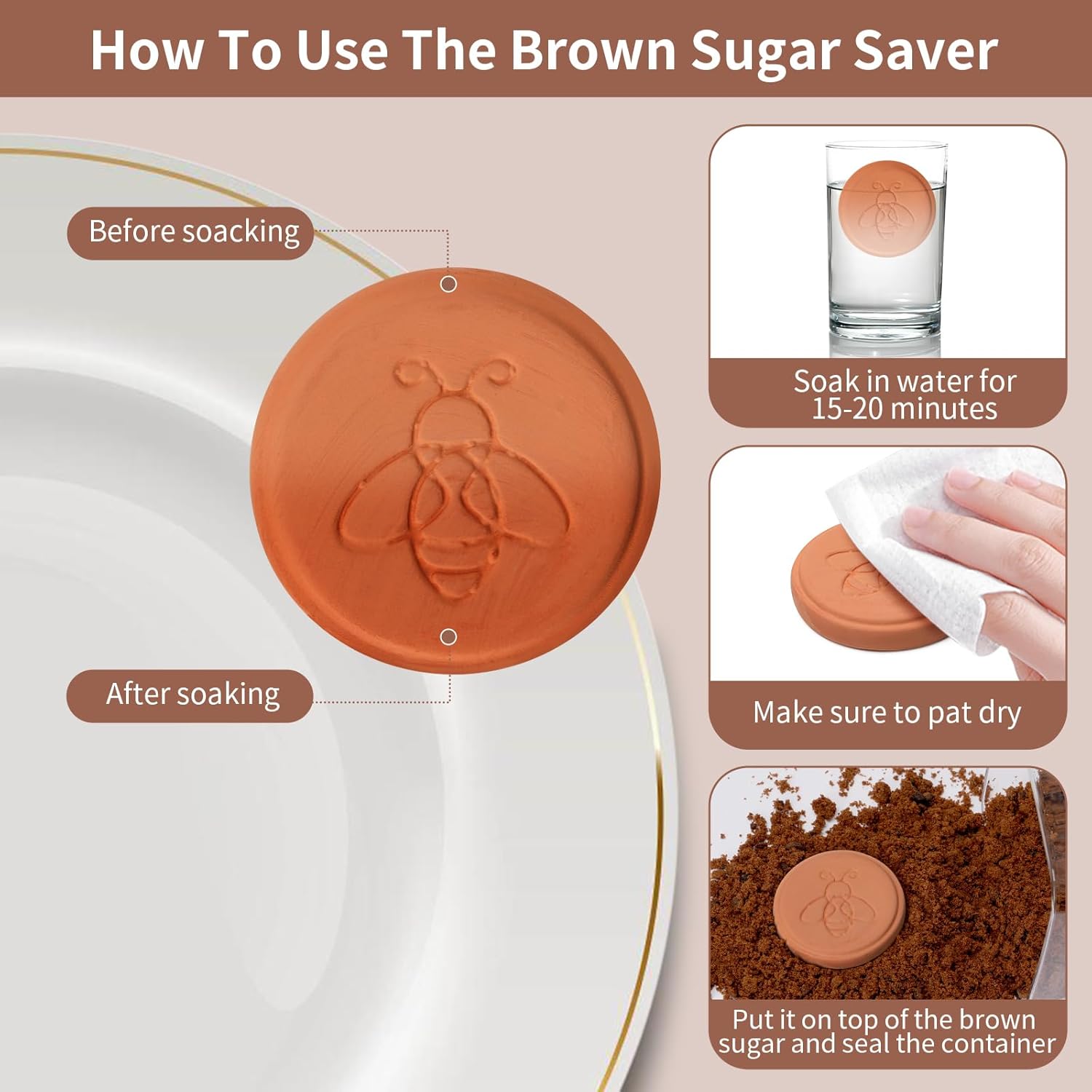 How To Use The Brown Sugar Saver

Before soacking

After soaking

Soak in water for 15-20 minutes

Make sure to pat dry

Put it on top of the brown sugar and seal the container