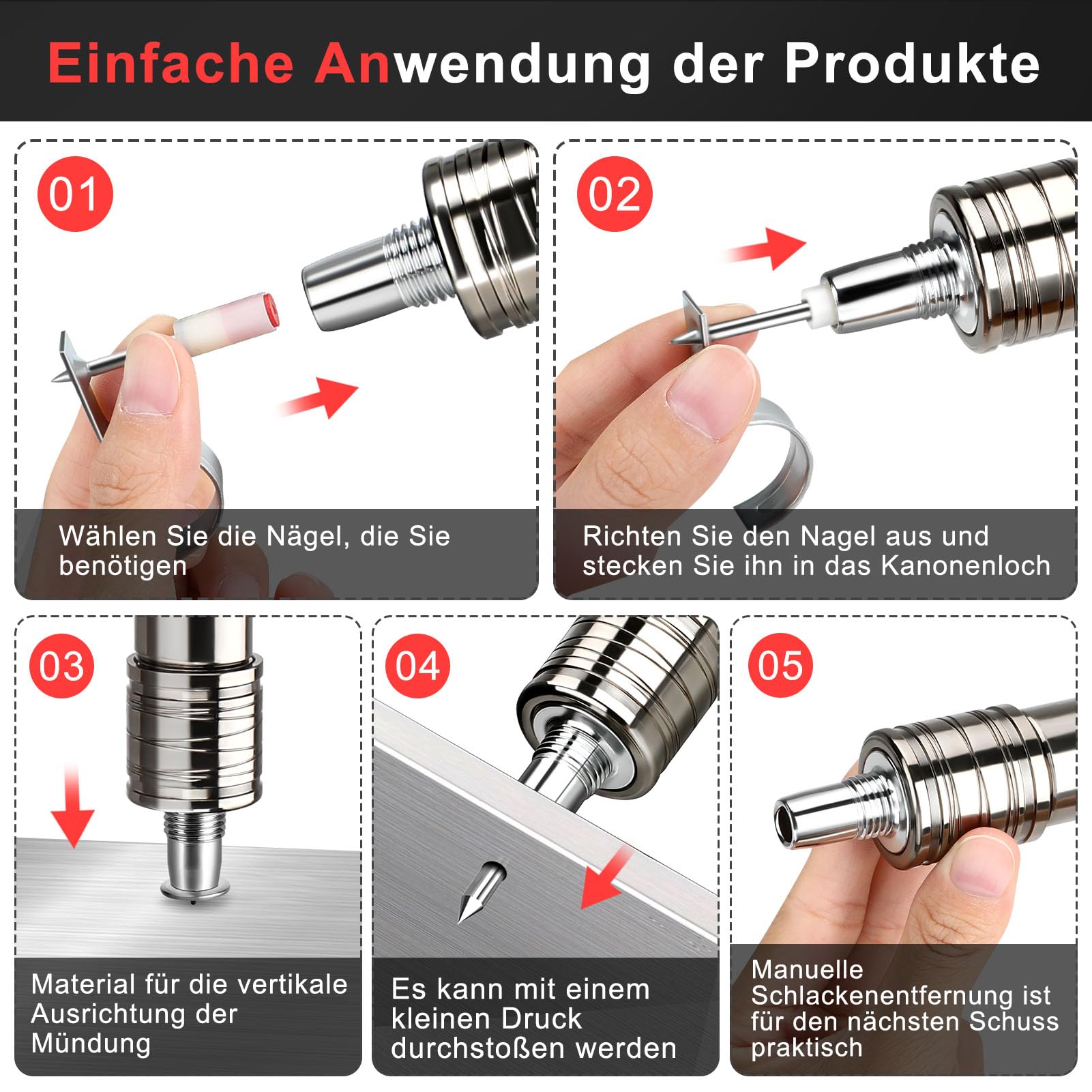 Einfache Anwendung der Produkte

01

Wählen Sie die Nägel, die Sie benötigen

02

Richten Sie den Nagel aus und stecken Sie ihn in das Kanonenloch

03

Material für die vertikale Ausrichtung der Mündung

04

Es kann mit einem kleinen Druck durchstoßen werden

05

Manuelle Schlackenentfernung ist für den nächsten Schuss praktisch