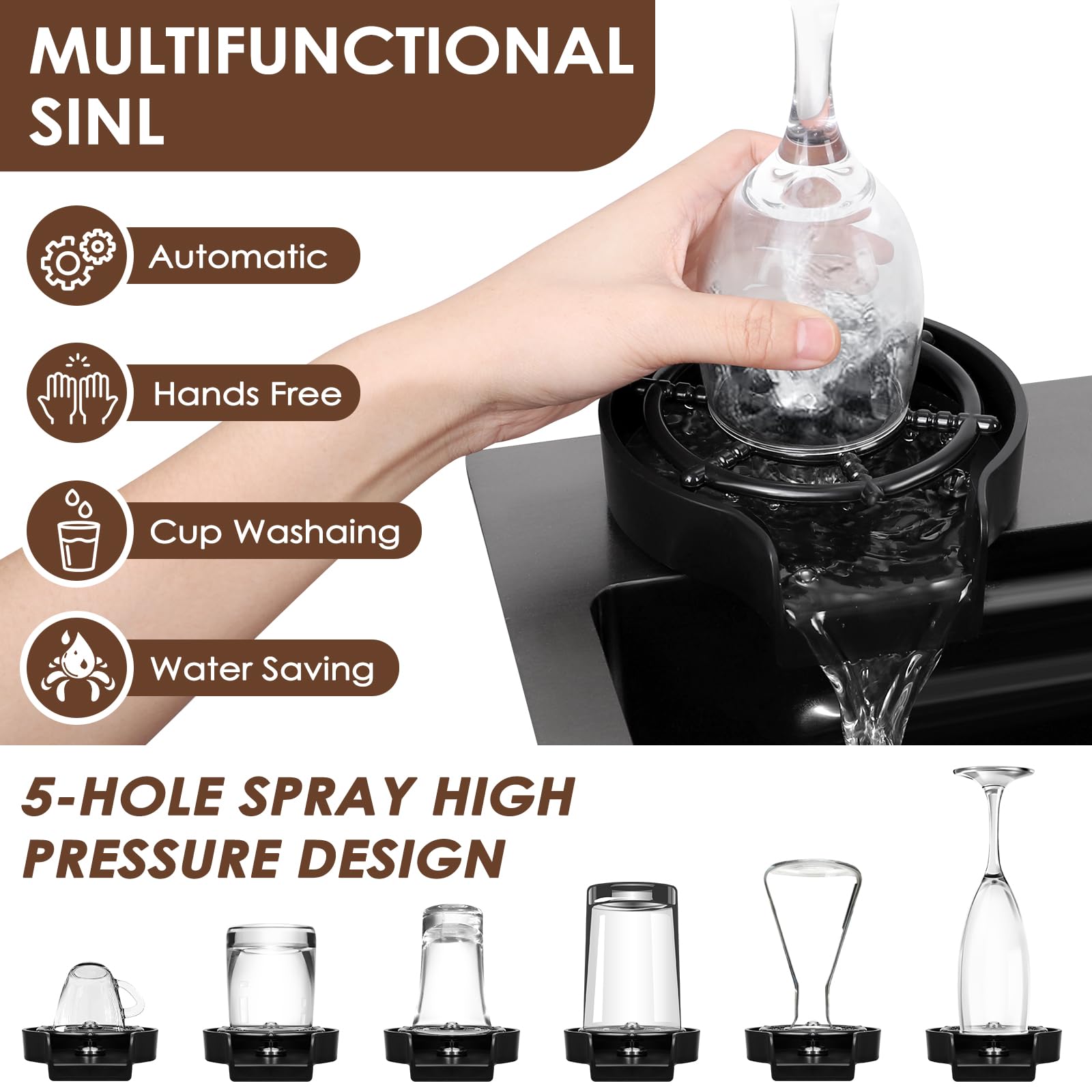 MULTIFUNCTIONAL SINL

Automatic

Hands Free

Cup Washaing

Water Saving

5-HOLE SPRAY HIGH PRESSURE DESIGN