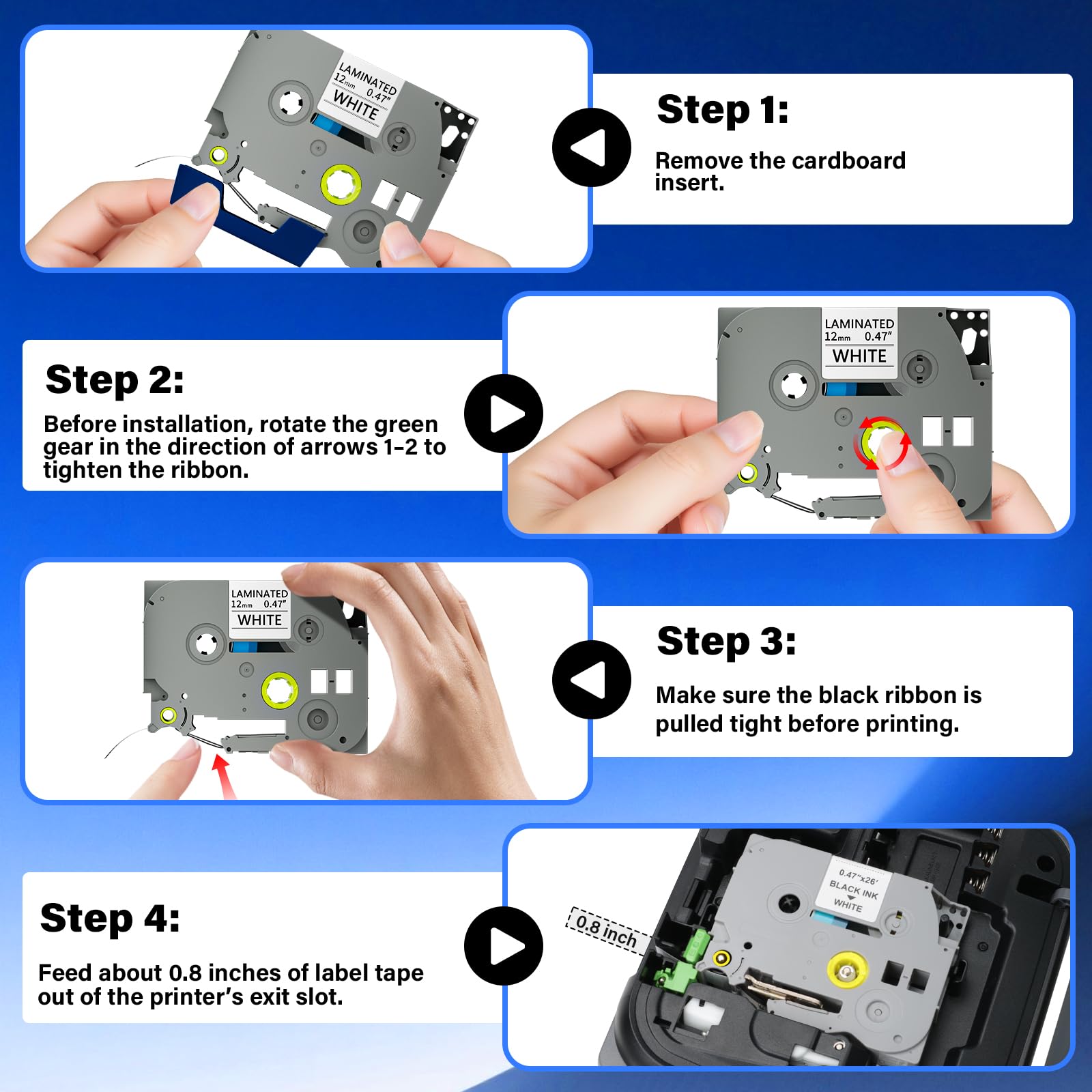 LAMINATED
12mm 0.47"
WHITE

Step 1:

Remove the cardboard insert.

Step 2:

Before installation, rotate the green gear in the direction of arrows 1-2 to tighten the ribbon.

LAMINATED
12mm 0.47"
WHITE

LAMINATED
12mm 0.47"
WHITE

Step 3:

Make sure the black ribbon is pulled tight before printing.

Step 4:

Feed about 0.8 inches of label tape out of the printer's exit slot.

0.8 inch

0.47"x26'
BLACK INK
WHITE