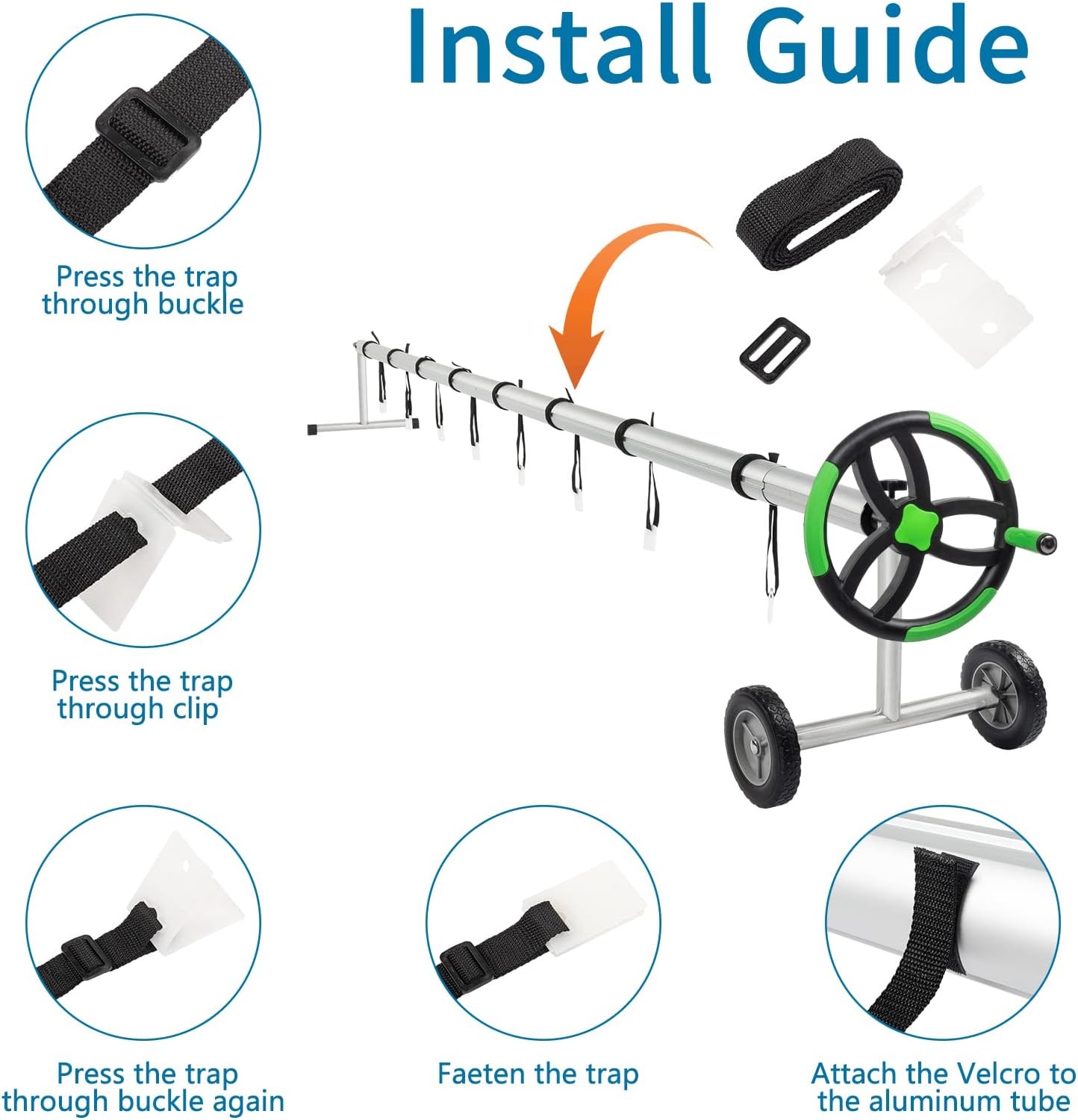 Install Guide

Press the trap through buckle

Press the trap through clip

Press the trap through buckle again

Faeten the trap

Attach the Velcro to the aluminum tube