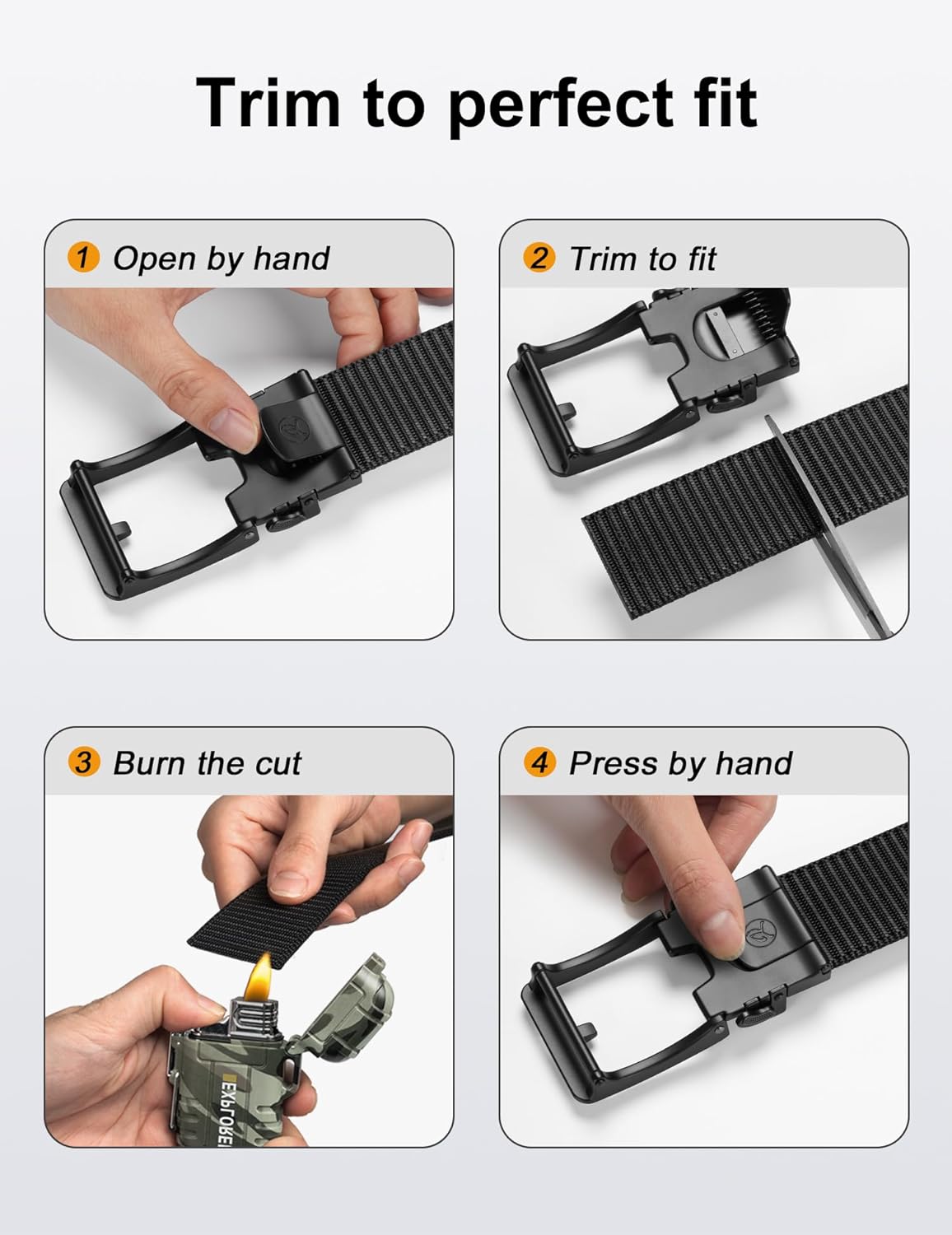 Trim to perfect fit

1 Open by hand

2 Trim to fit

3 Burn the cut

EXPLORER

4 Press by hand