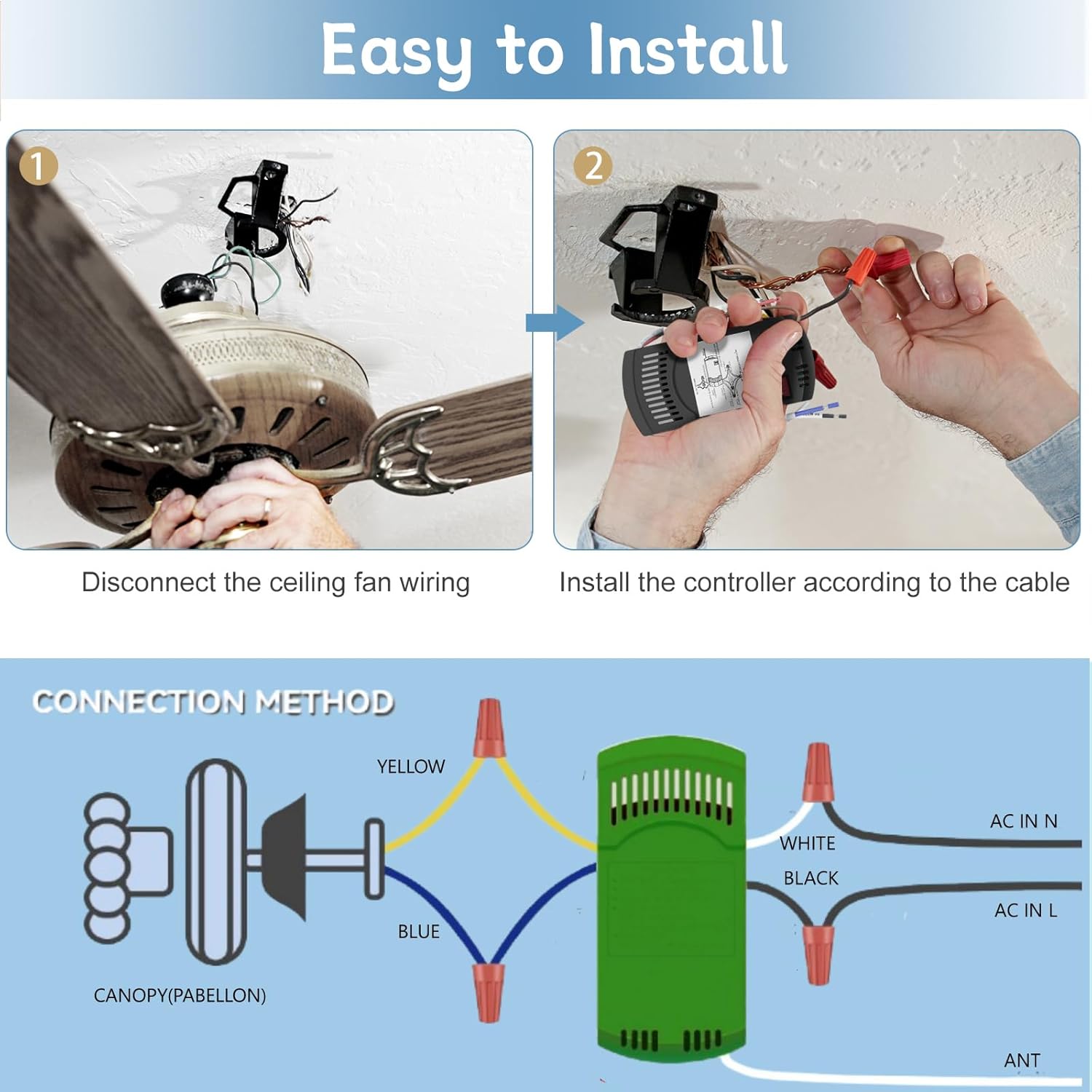 Easy to Install

1

2

Disconnect the ceiling fan wiring

Install the controller according to the cable

CONNECTION METHOD

YELLOW

BLUE

CANOPY(PABELLON)

WHITE

BLACK

AC IN N

AC IN L

ANT