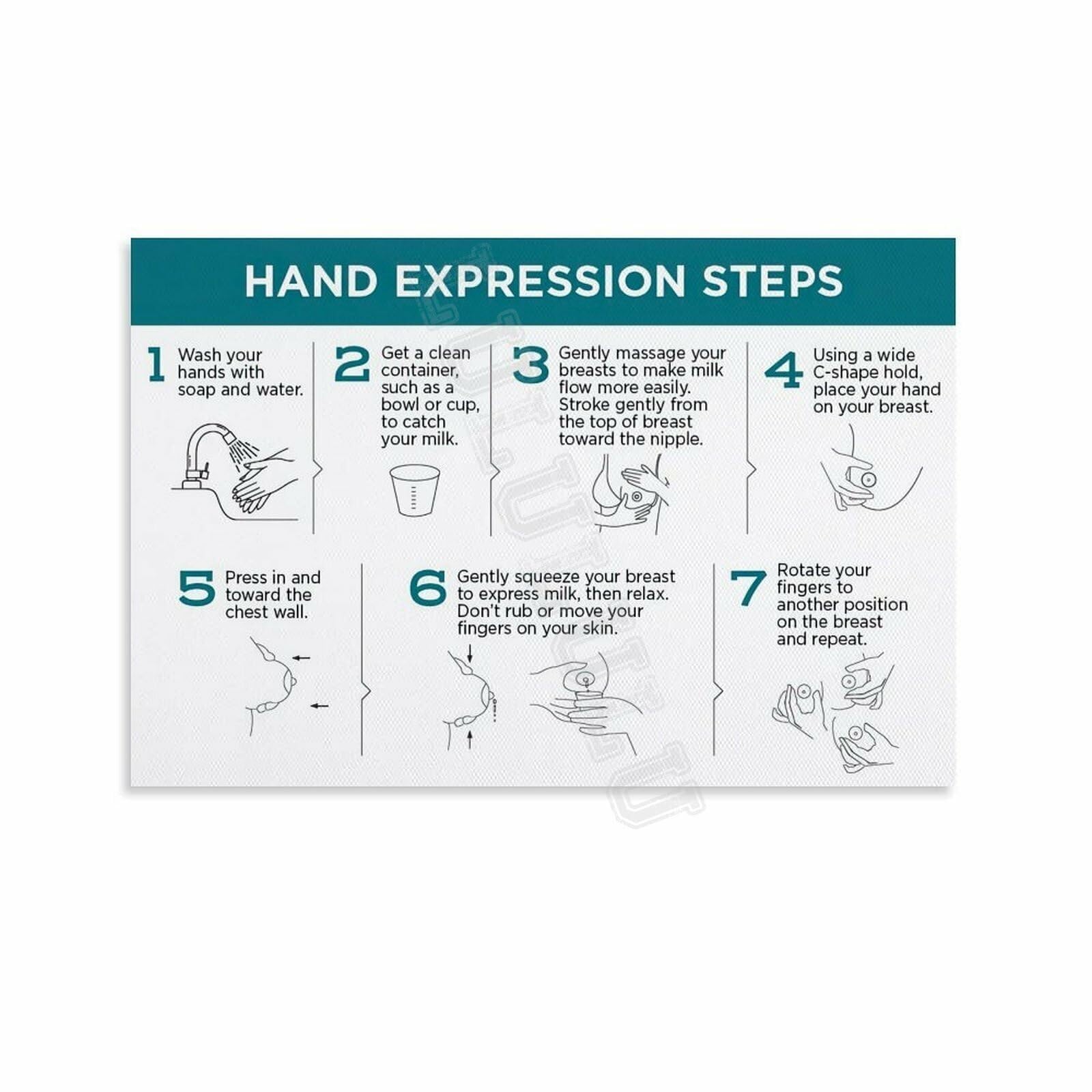 HAND EXPRESSION STEPS

1 Wash your hands with soap and water.

2 Get a clean container, such as a bowl or cup, to catch your milk.

3 Gently massage your breasts to make milk flow more easily. Stroke gently from the top of breast toward the nipple.

4 Using a wide C-shape hold, place your hand on your breast.

5 Press in and toward the chest wall.

6 Gently squeeze your breast to express milk, then relax. Don't rub or move your fingers on your skin.

7 Rotate your fingers to another position on the breast and repeat.