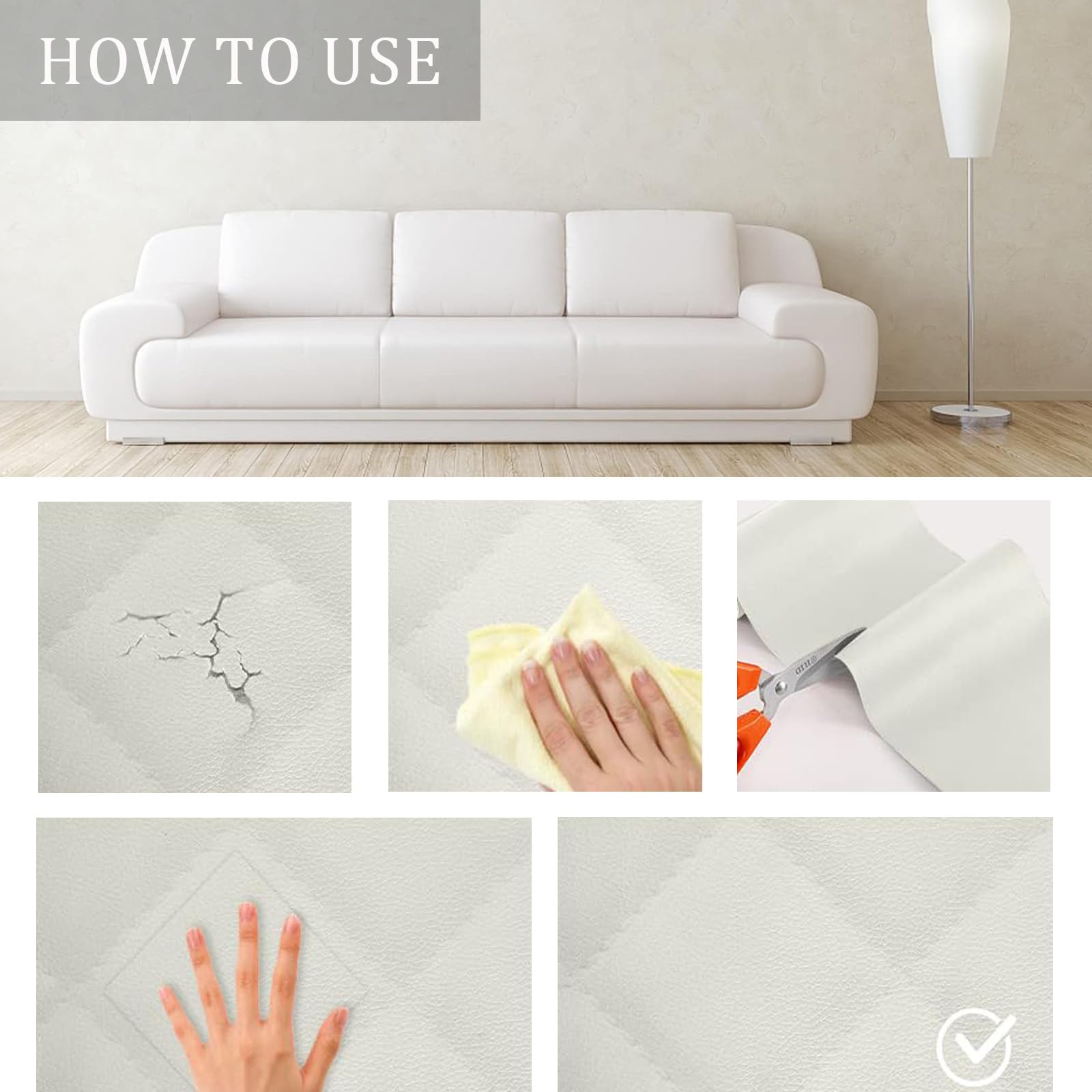 HOW TO USE