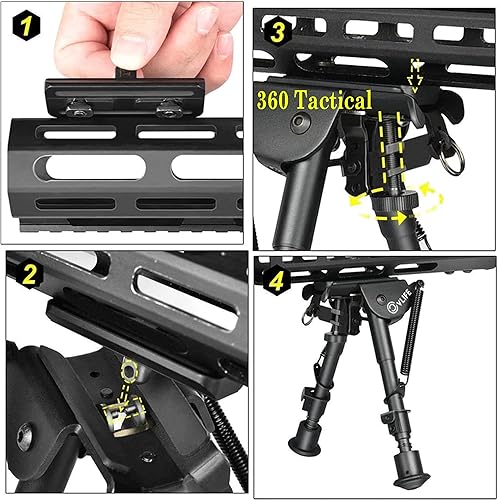 1

3

360 Tactical

2

4

CVLIFE