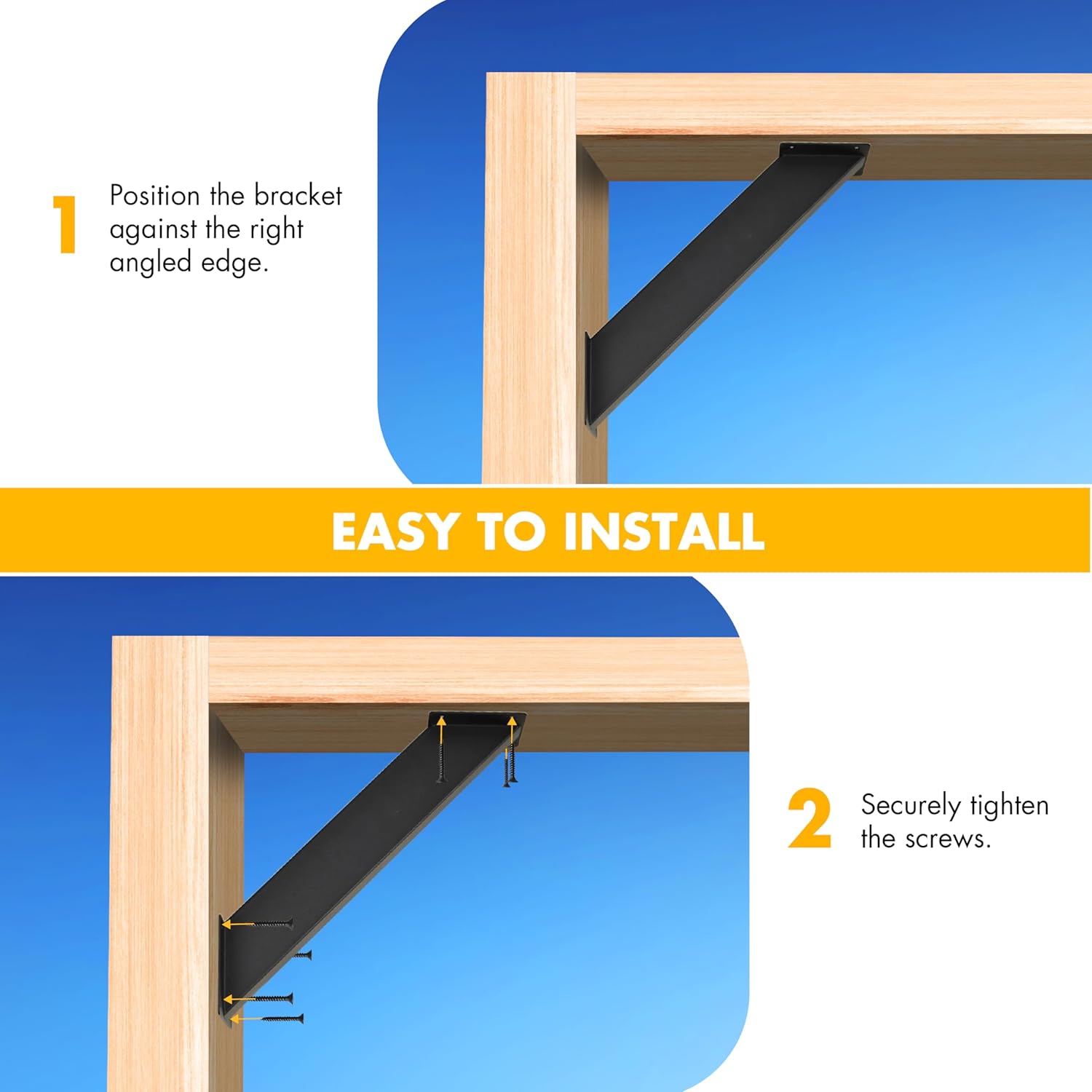 1 Position the bracket against the right angled edge.

EASY TO INSTALL

2 Securely tighten the screws.