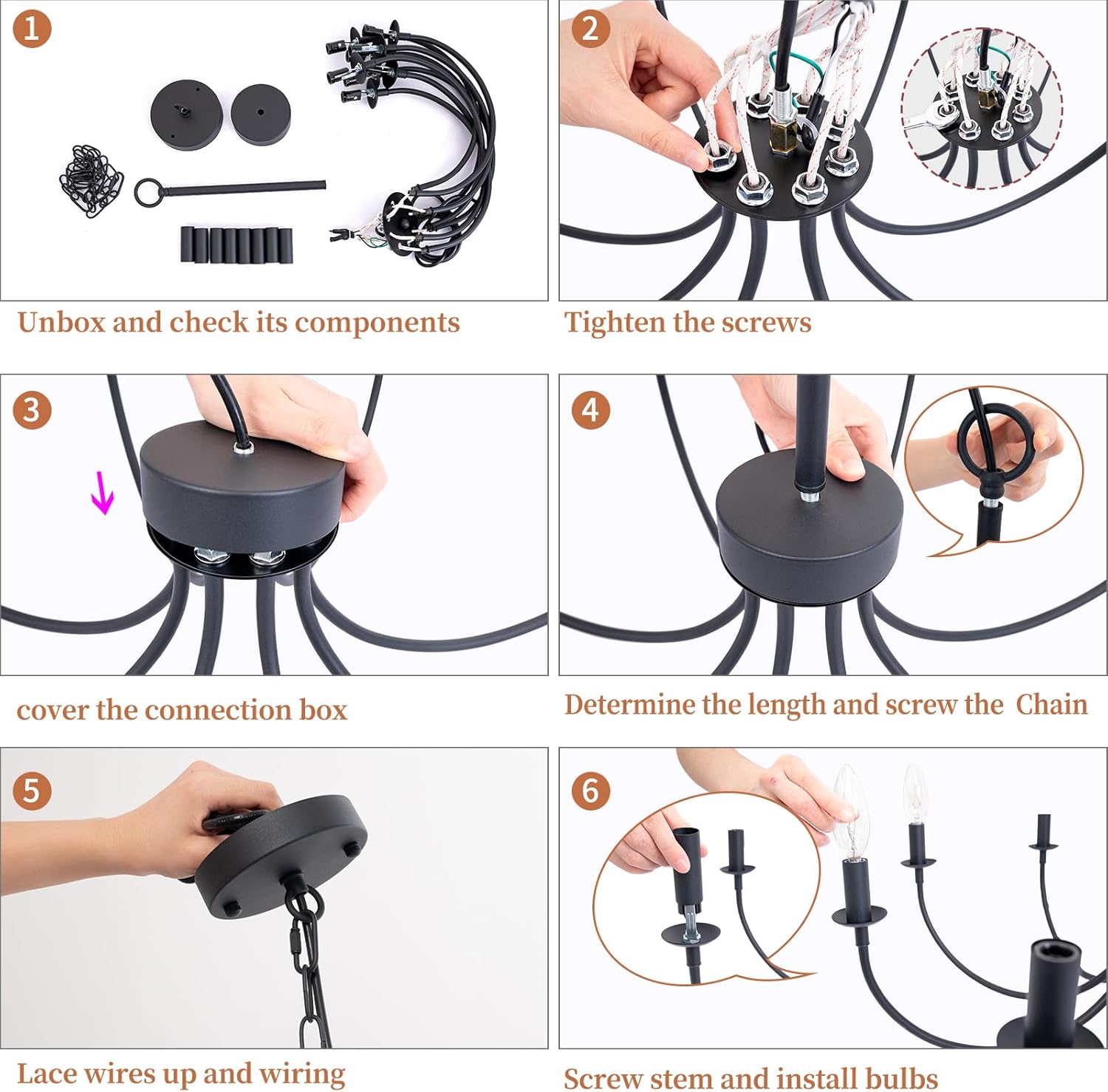 1

Unbox and check its components

2

Tighten the screws

3

cover the connection box

4

Determine the length and screw the Chain

5

Lace wires up and wiring

6

Screw stem and install bulbs