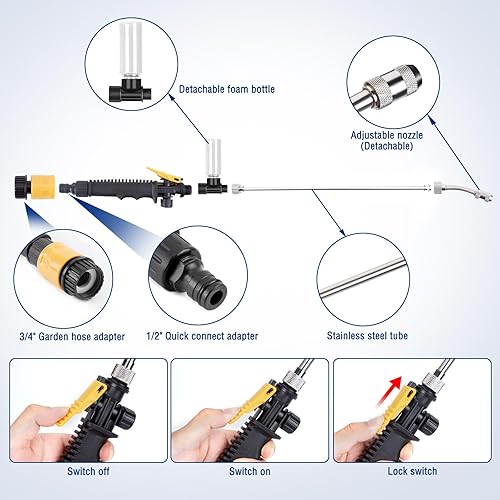 Detachable foam bottle

Adjustable nozzle
(Detachable)

3/4" Garden hose adapter

1/2" Quick connect adapter

Stainless steel tube

Switch off

Switch on

Lock switch