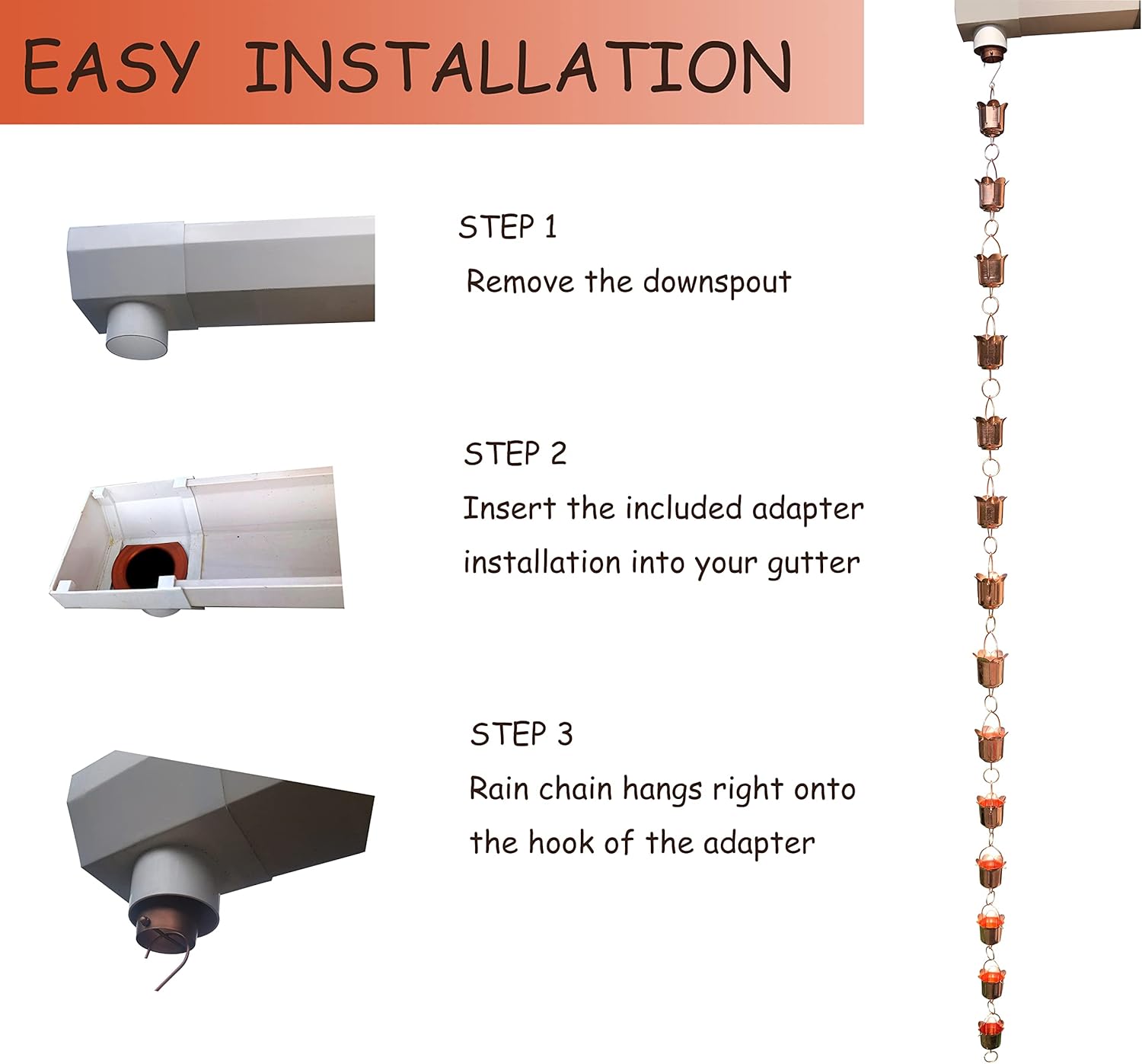 EASY INSTALLATION

STEP 1
Remove the downspout

STEP 2
Insert the included adapter installation into your gutter

STEP 3
Rain chain hangs right onto the hook of the adapter