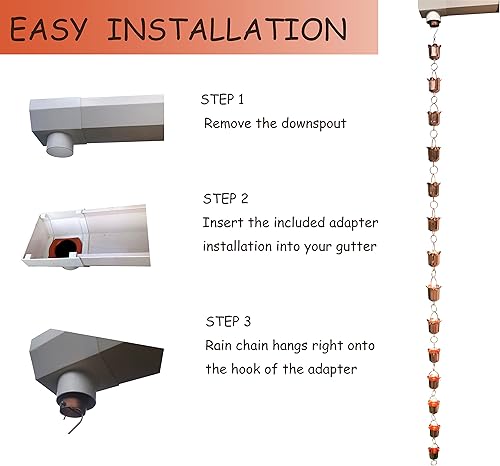 EASY INSTALLATION

STEP 1
Remove the downspout

STEP 2
Insert the included adapter installation into your gutter

STEP 3
Rain chain hangs right onto the hook of the adapter