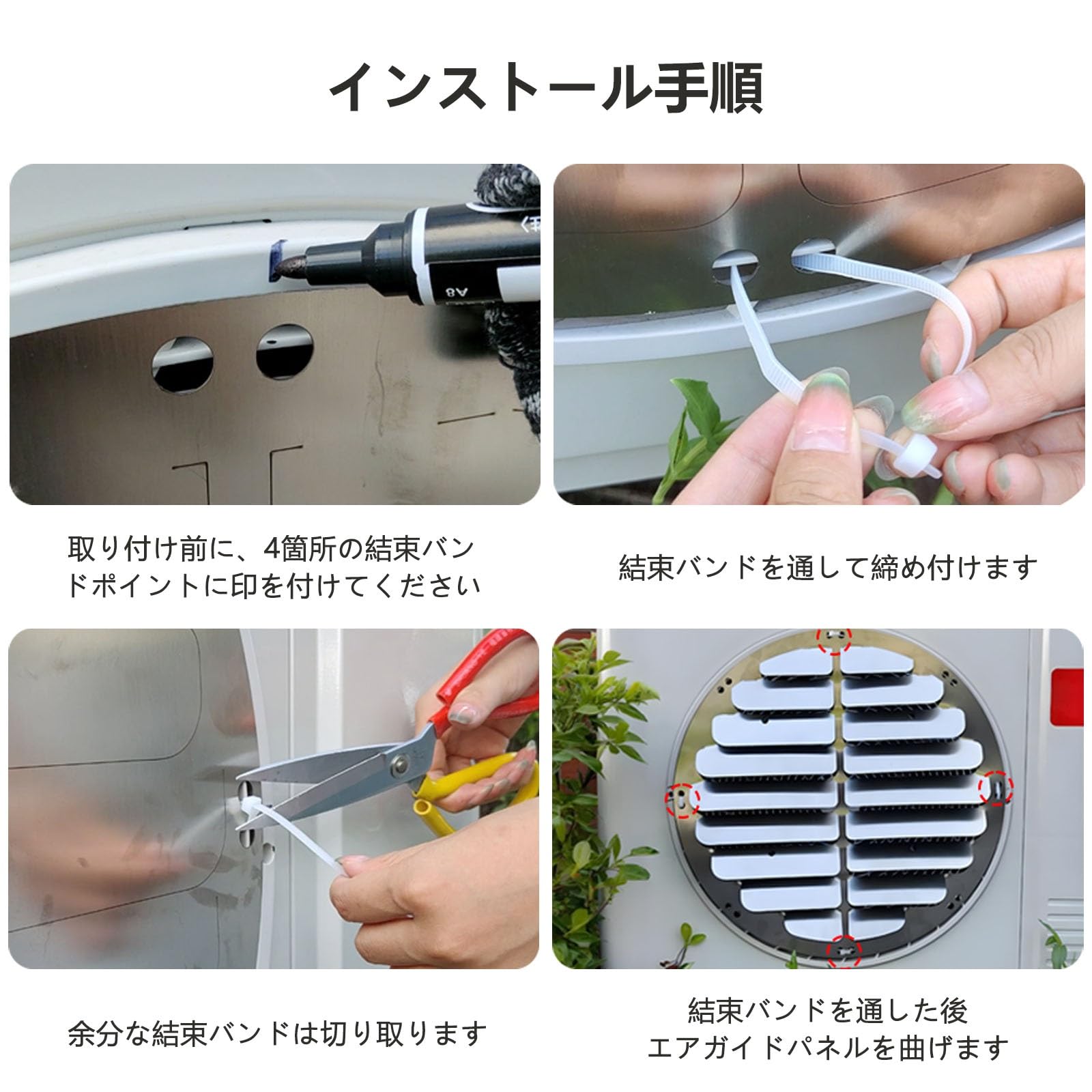 インストール手順

A8

取り付け前に、4箇所の結束バンドポイントに印を付けてください

結束バンドを通して締め付けます

余分な結束バンドは切り取ります

結束バンドを通した後
エアガイドパネルを曲げます