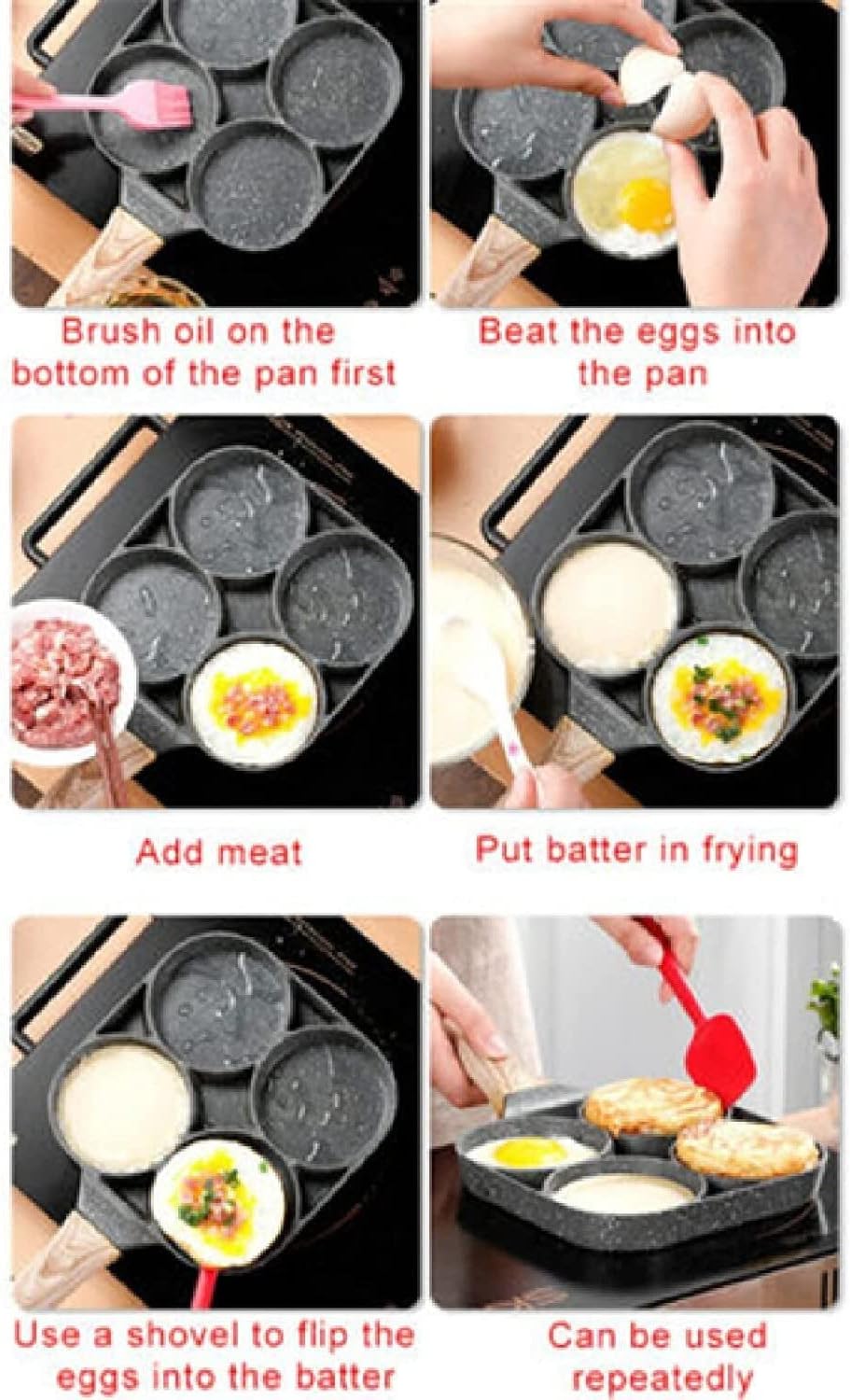 Brush oil on the bottom of the pan first

Beat the eggs into the pan

Add meat

Put batter in frying

Use a shovel to flip the eggs into the batter

Can be used repeatedly