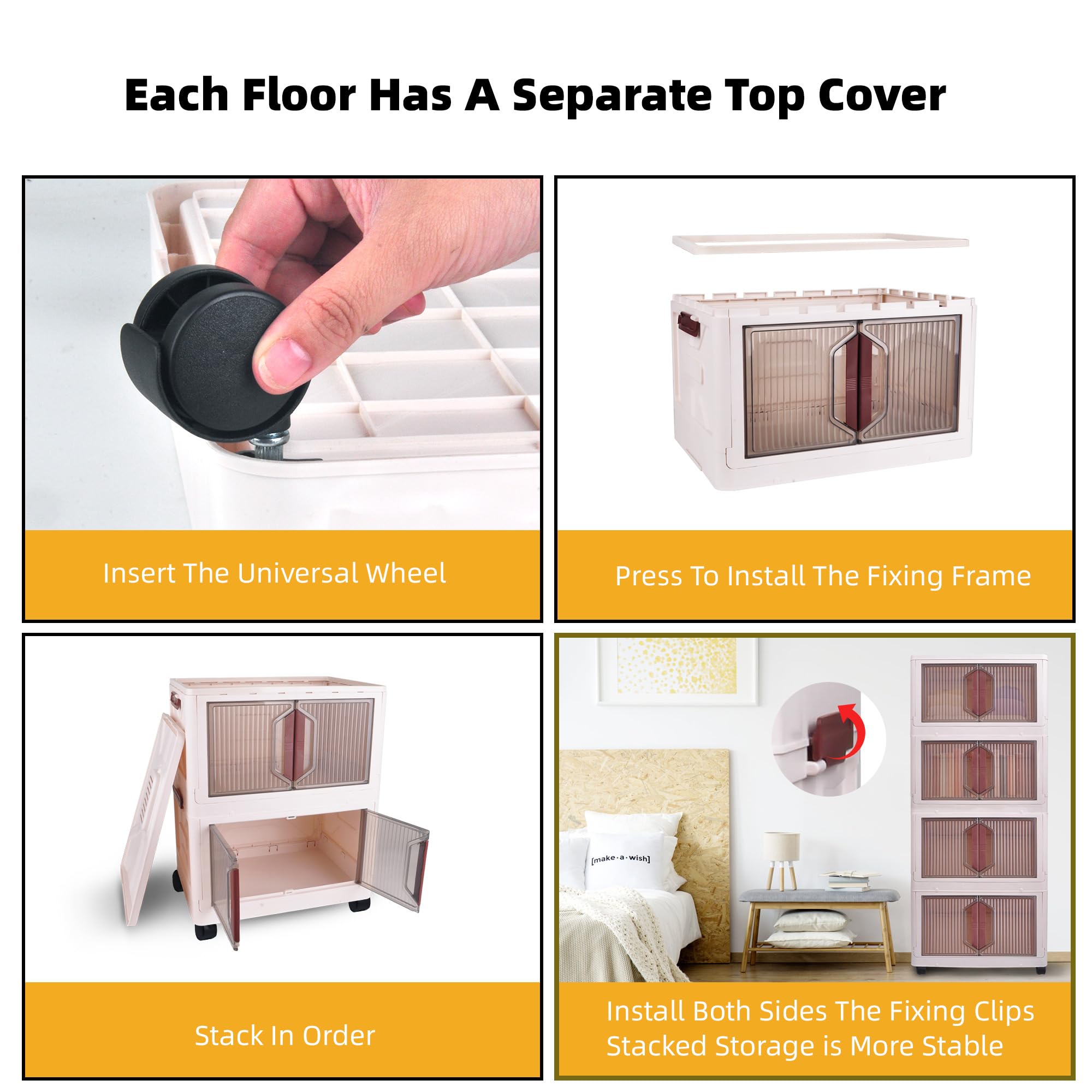 Each Floor Has A Separate Top Cover

Insert The Universal Wheel

Press To Install The Fixing Frame

Stack In Order

[make·a·wish]

Install Both Sides The Fixing Clips
Stacked Storage is More Stable