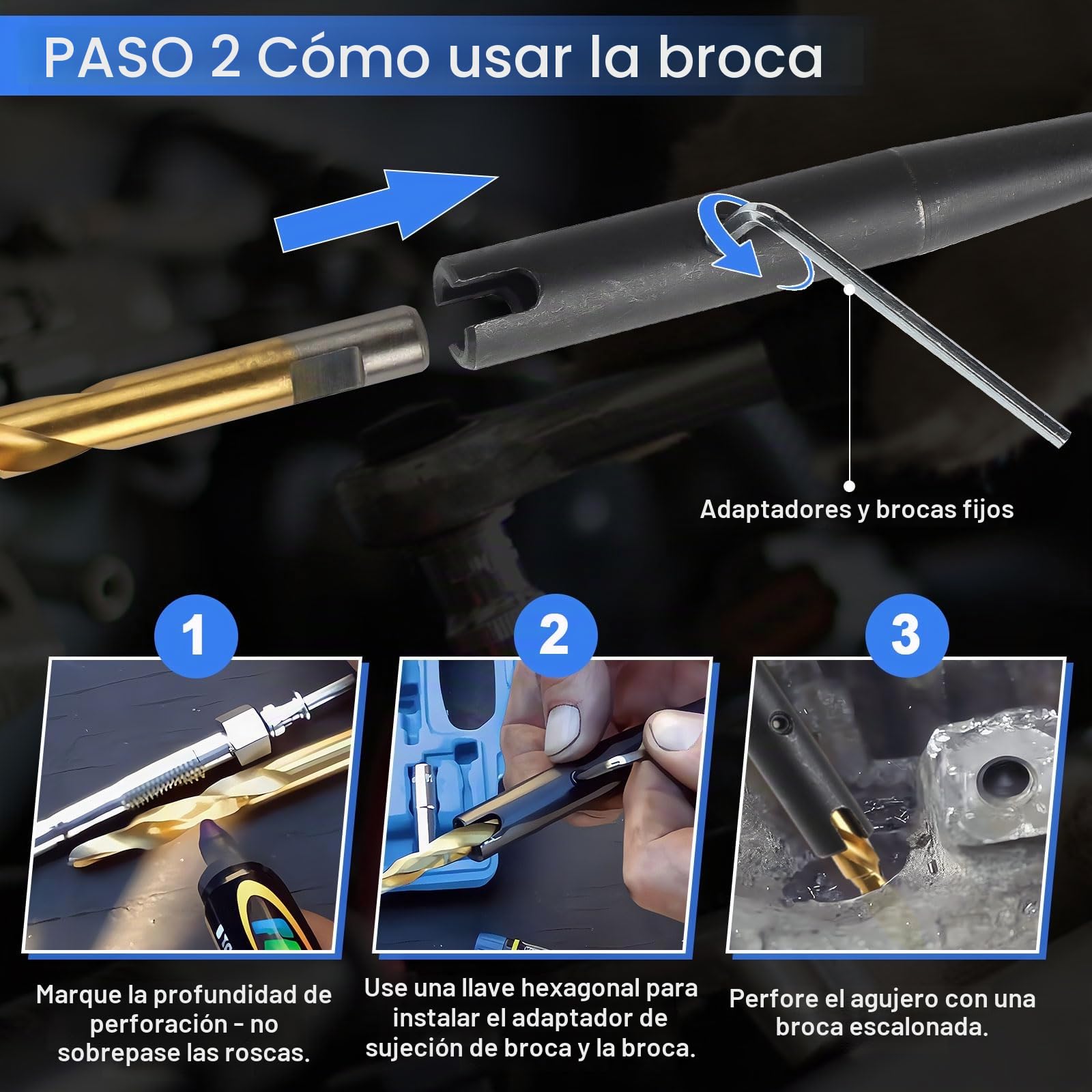 PASO 2 Cómo usar la broca

Adaptadores y brocas fijos

1

Marque la profundidad de perforación - no sobrepase las roscas.

2

Use una llave hexagonal para instalar el adaptador de sujeción de broca y la broca.

3

Perfore el agujero con una broca escalonada.