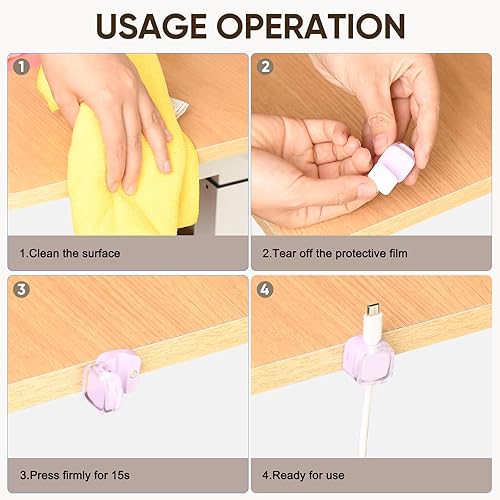 USAGE OPERATION

1

1.Clean the surface

2

2.Tear off the protective film

3

3.Press firmly for 15s

4

4.Ready for use