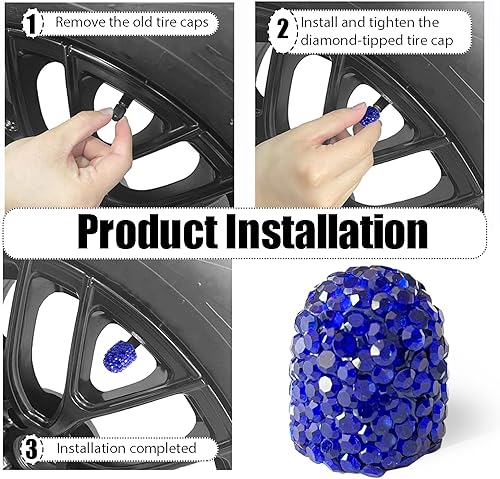 1 Remove the old tire caps

2 Install and tighten the diamond-tipped tire cap

Product Installation

3 Installation completed