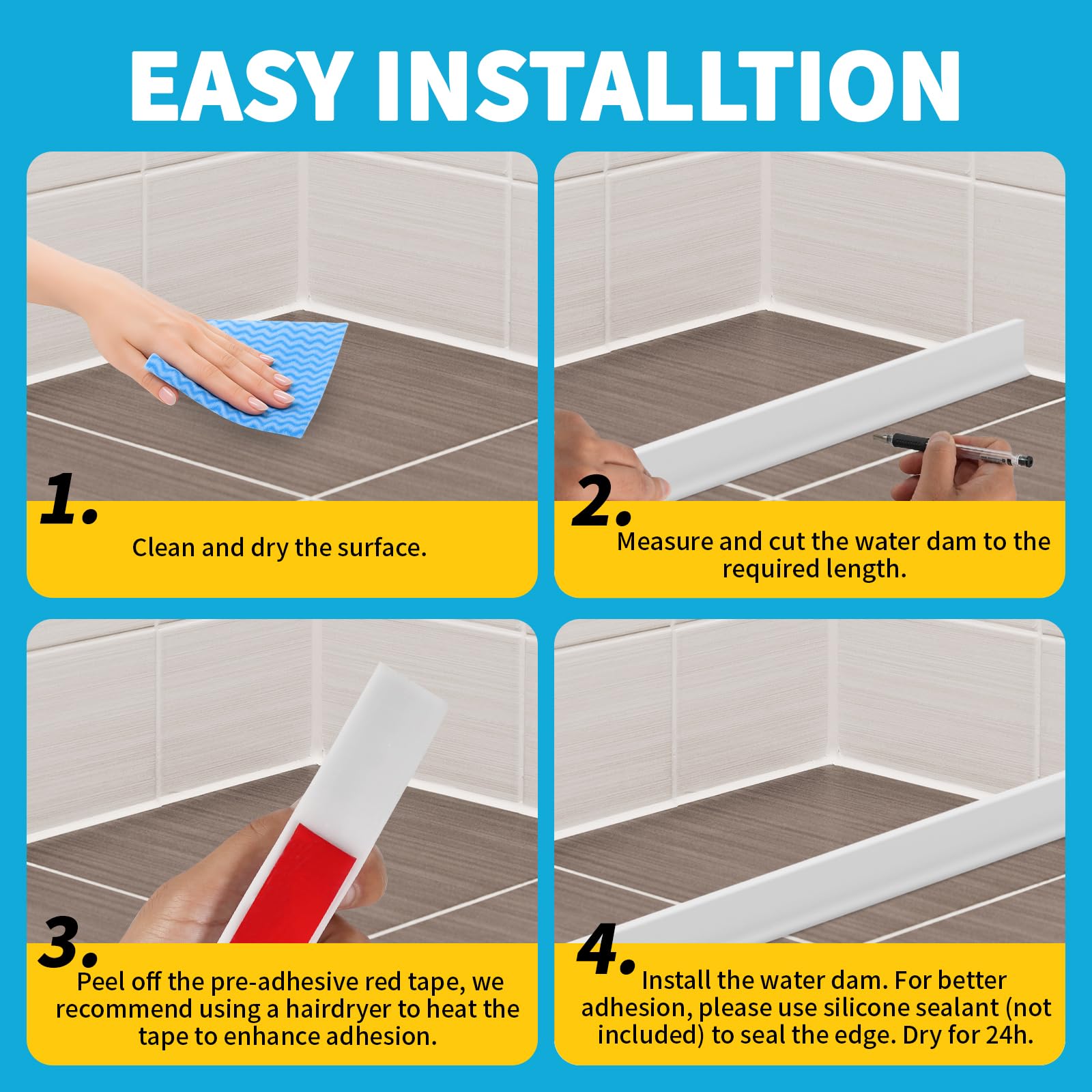 EASY INSTALLTION

1.
Clean and dry the surface.

2.
Measure and cut the water dam to the required length.

3.
Peel off the pre-adhesive red tape, we recommend using a hairdryer to heat the tape to enhance adhesion.

4.
Install the water dam. For better adhesion, please use silicone sealant (not included) to seal the edge. Dry for 24h.