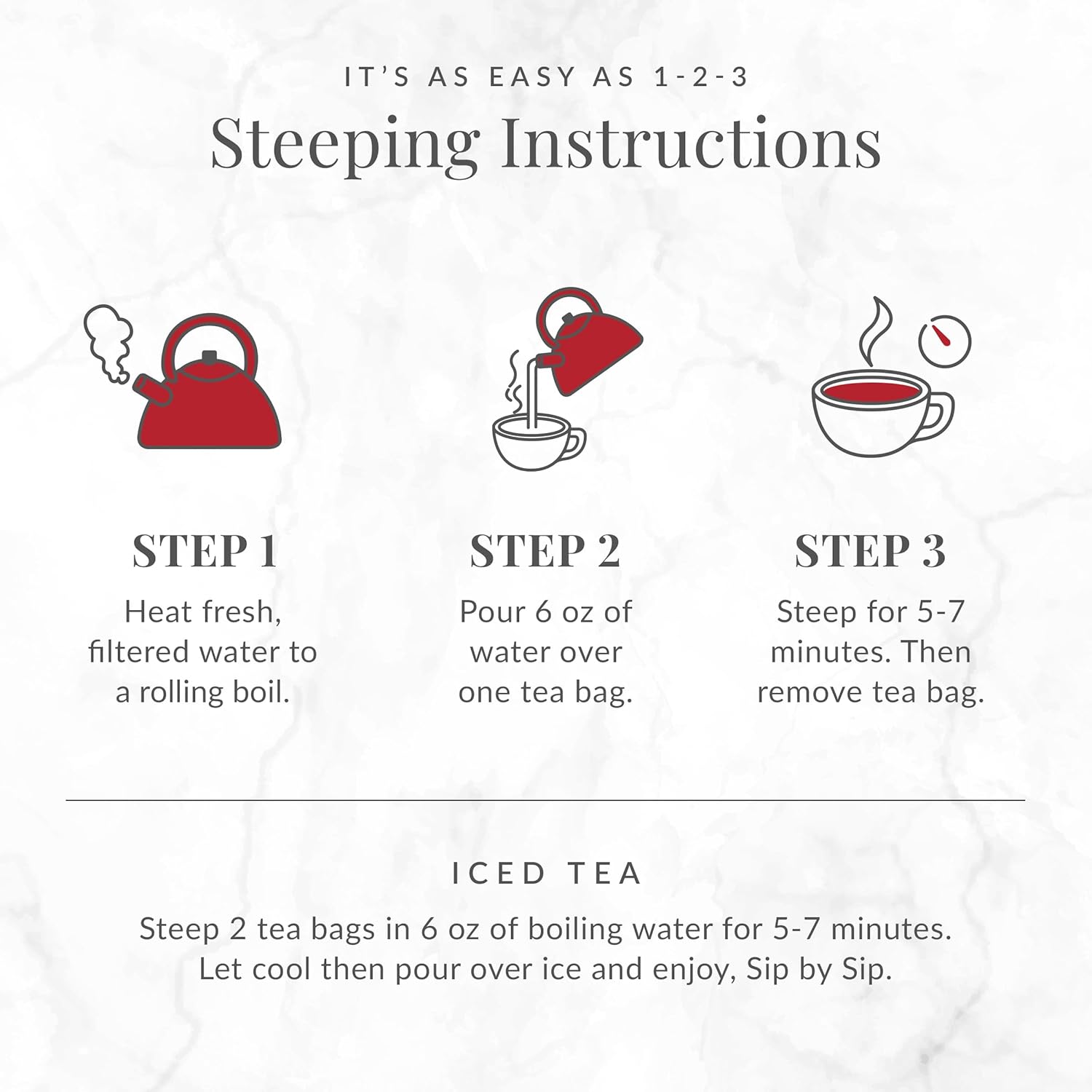 IT'S AS EASY AS 1-2-3

Steeping Instructions

STEP 1

Heat fresh, filtered water to a rolling boil.

STEP 2

Pour 6 oz of water over one tea bag.

STEP 3

Steep for 5-7 minutes. Then remove tea bag.

ICED TEA

Steep 2 tea bags in 6 oz of boiling water for 5-7 minutes. Let cool then pour over ice and enjoy, Sip by Sip.