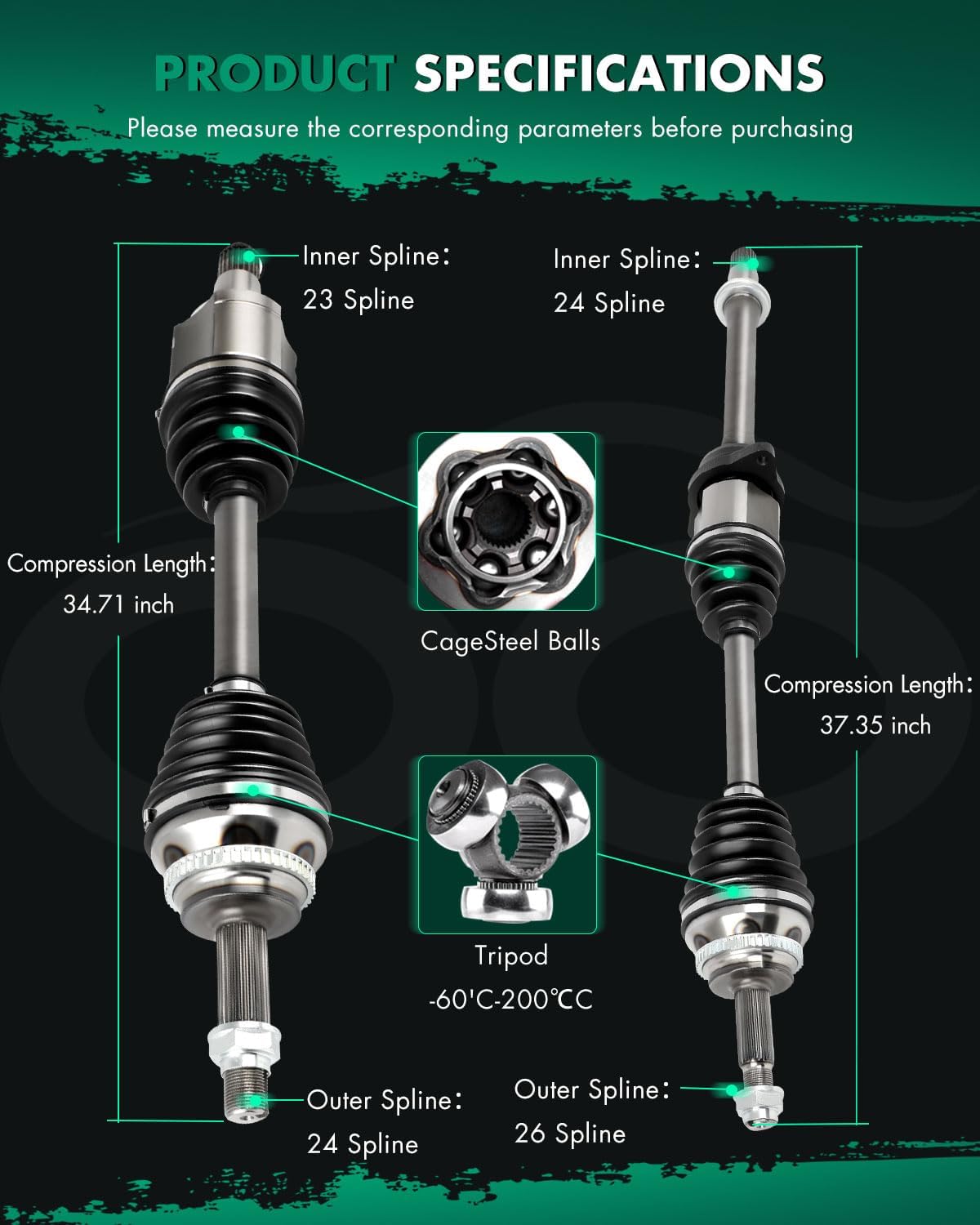 PRODUCT SPECIFICATIONS

Please measure the corresponding parameters before purchasing

Inner Spline:
23 Spline

Inner Spline:
24 Spline

Compression Length:
34.71 inch

CageSteel Balls

Compression Length:
37.35 inch

Tripod
-60'C-200℃C

Outer Spline:
24 Spline

Outer Spline:
26 Spline