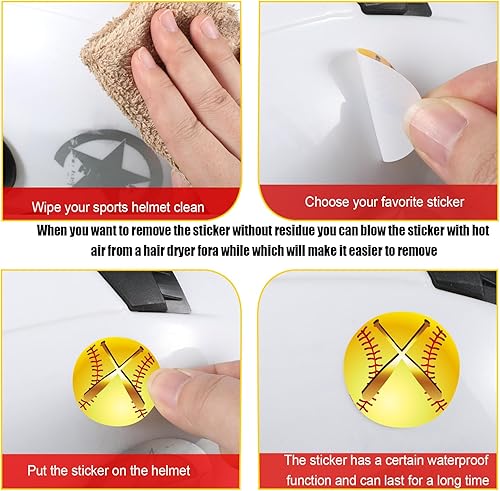 Wipe your sports helmet clean

Choose your favorite sticker

When you want to remove the sticker without residue you can blow the sticker with hot air from a hair dryer fora while which will make it easier to remove

Put the sticker on the helmet

The sticker has a certain waterproof function and can last for a long time