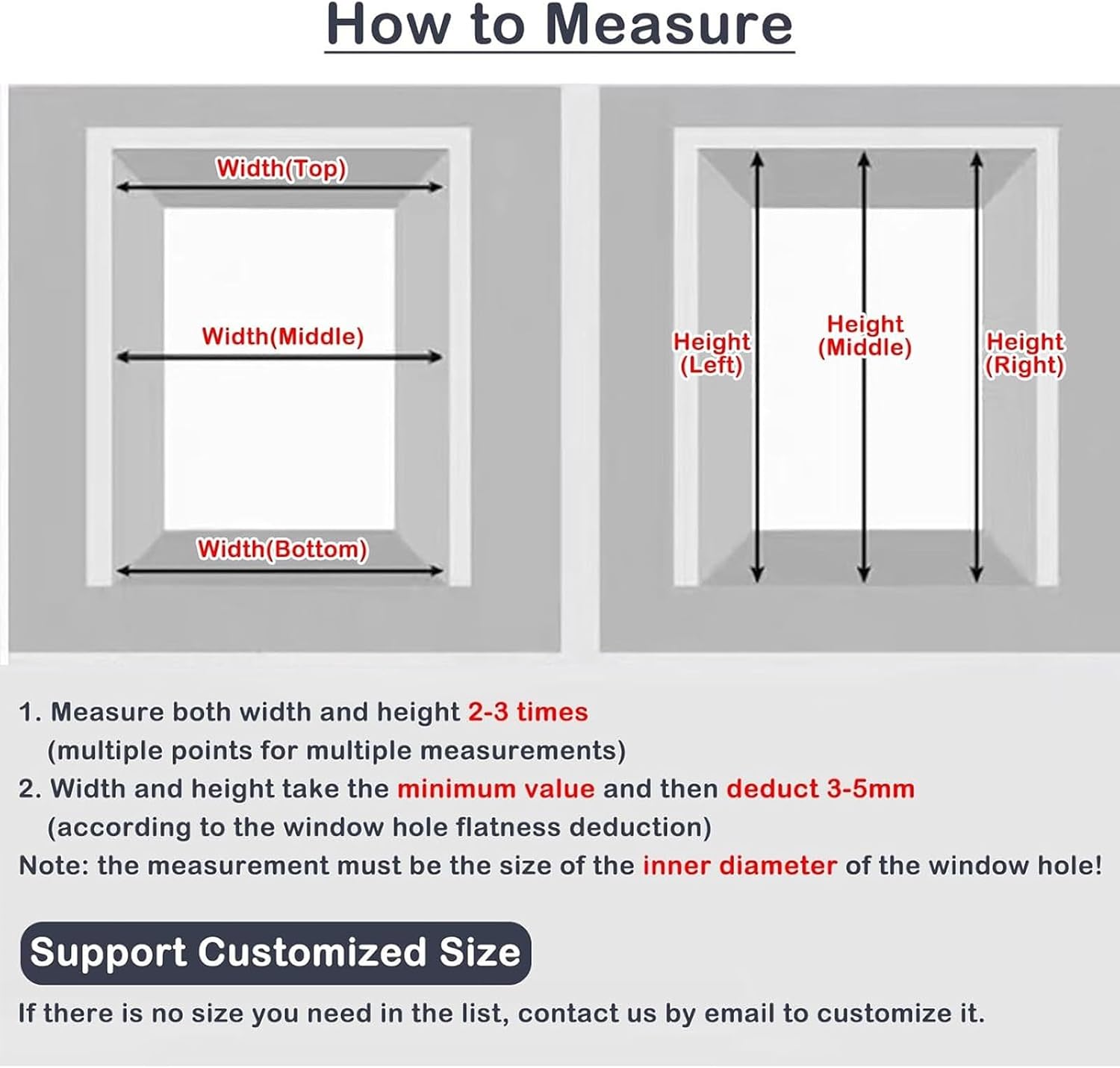 How to Measure

Width(Top)

Width(Middle)

Width(Bottom)

Height (Left)

Height (Middle)

Height (Right)

1. Measure both width and height 2-3 times (multiple points for multiple measurements)
2. Width and height take the minimum value and then deduct 3-5mm (according to the window hole flatness deduction)
Note: the measurement must be the size of the inner diameter of the window hole!

Support Customized Size

If there is no size you need in the list, contact us by email to customize it.