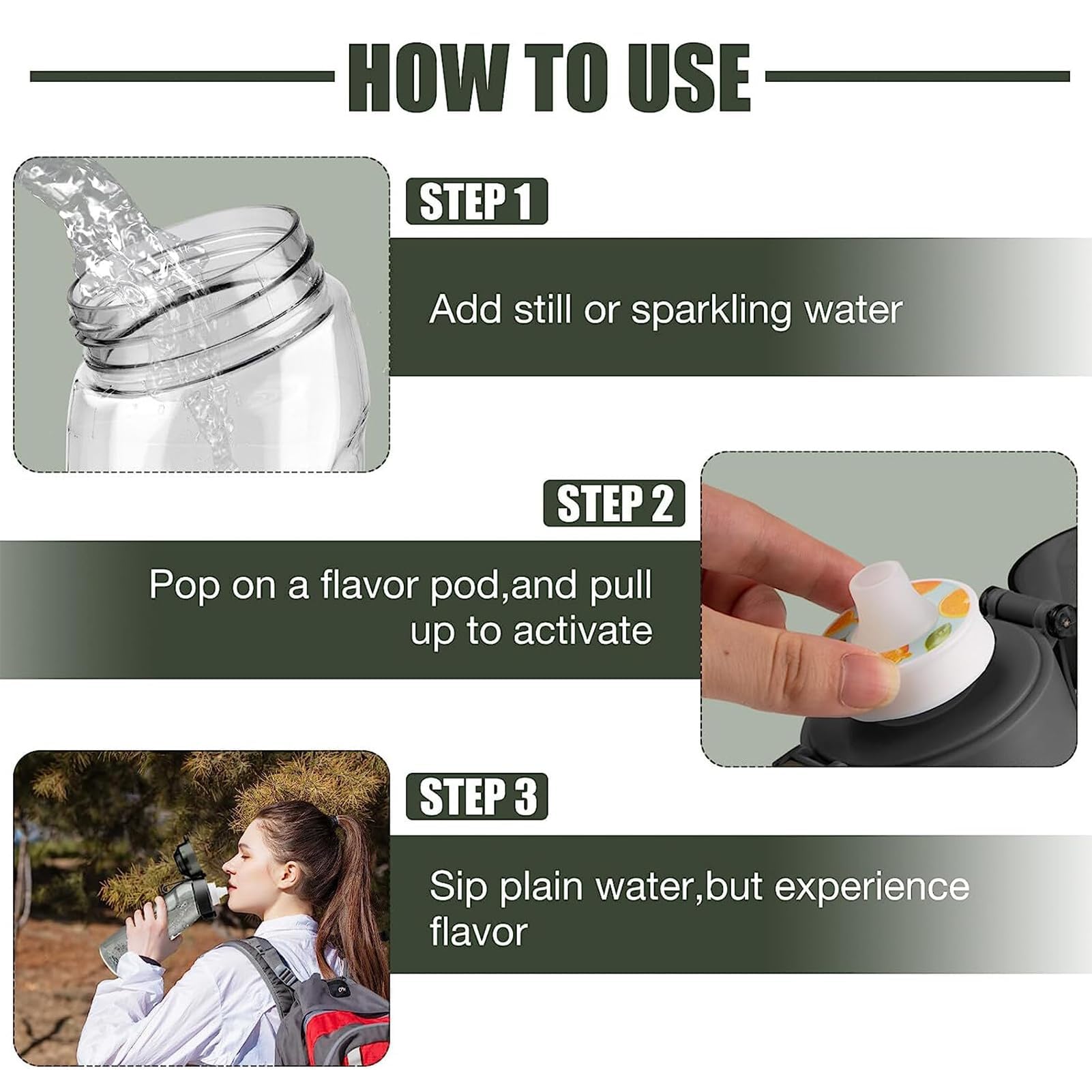 HOW TO USE

STEP 1

Add still or sparkling water

STEP 2

Pop on a flavor pod,and pull up to activate

STEP 3

Sip plain water,but experience flavor