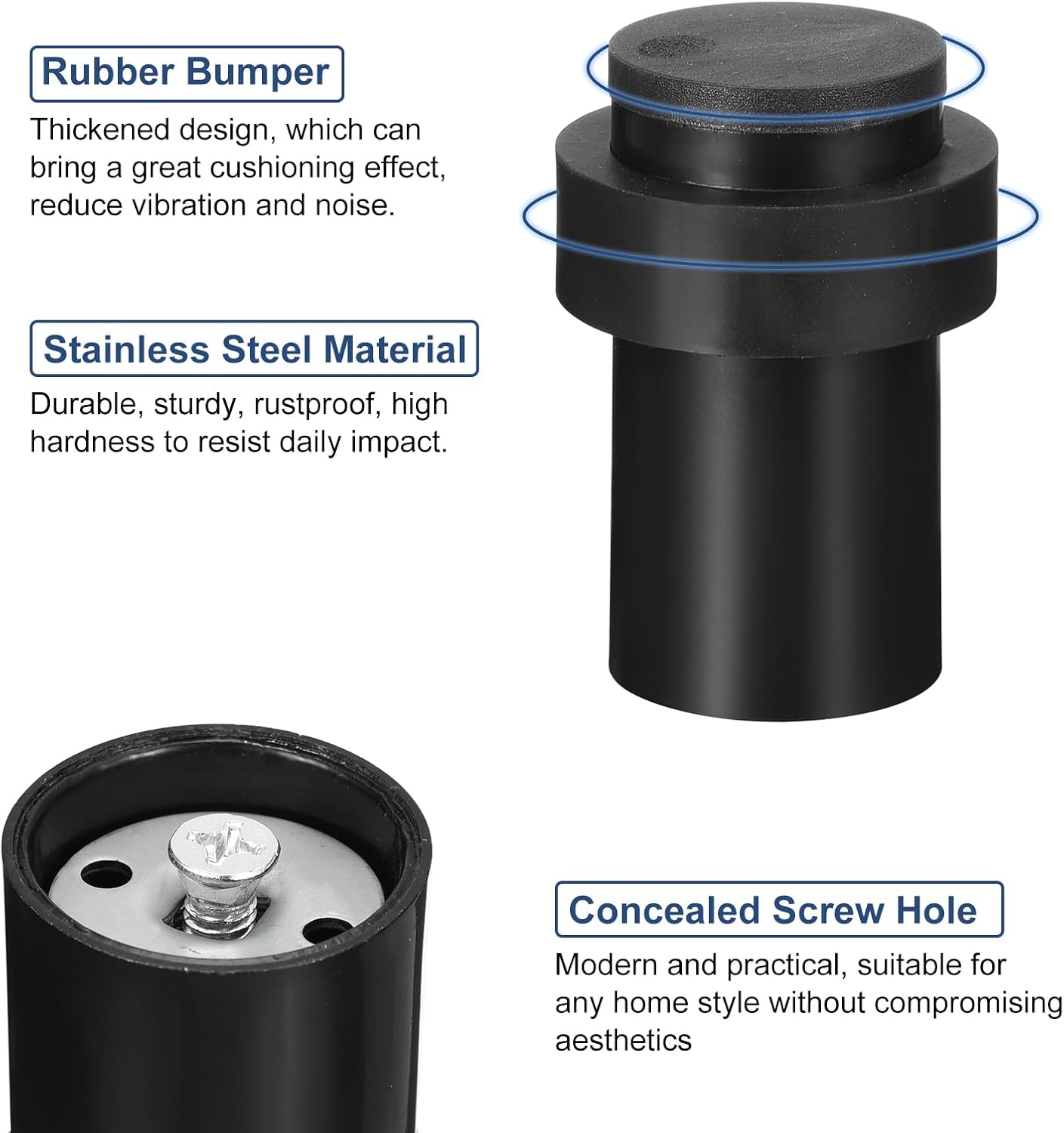 Rubber Bumper

Thickened design, which can bring a great cushioning effect, reduce vibration and noise.

Stainless Steel Material

Durable, sturdy, rustproof, high hardness to resist daily impact.

Concealed Screw Hole

Modern and practical, suitable for any home style without compromising aesthetics