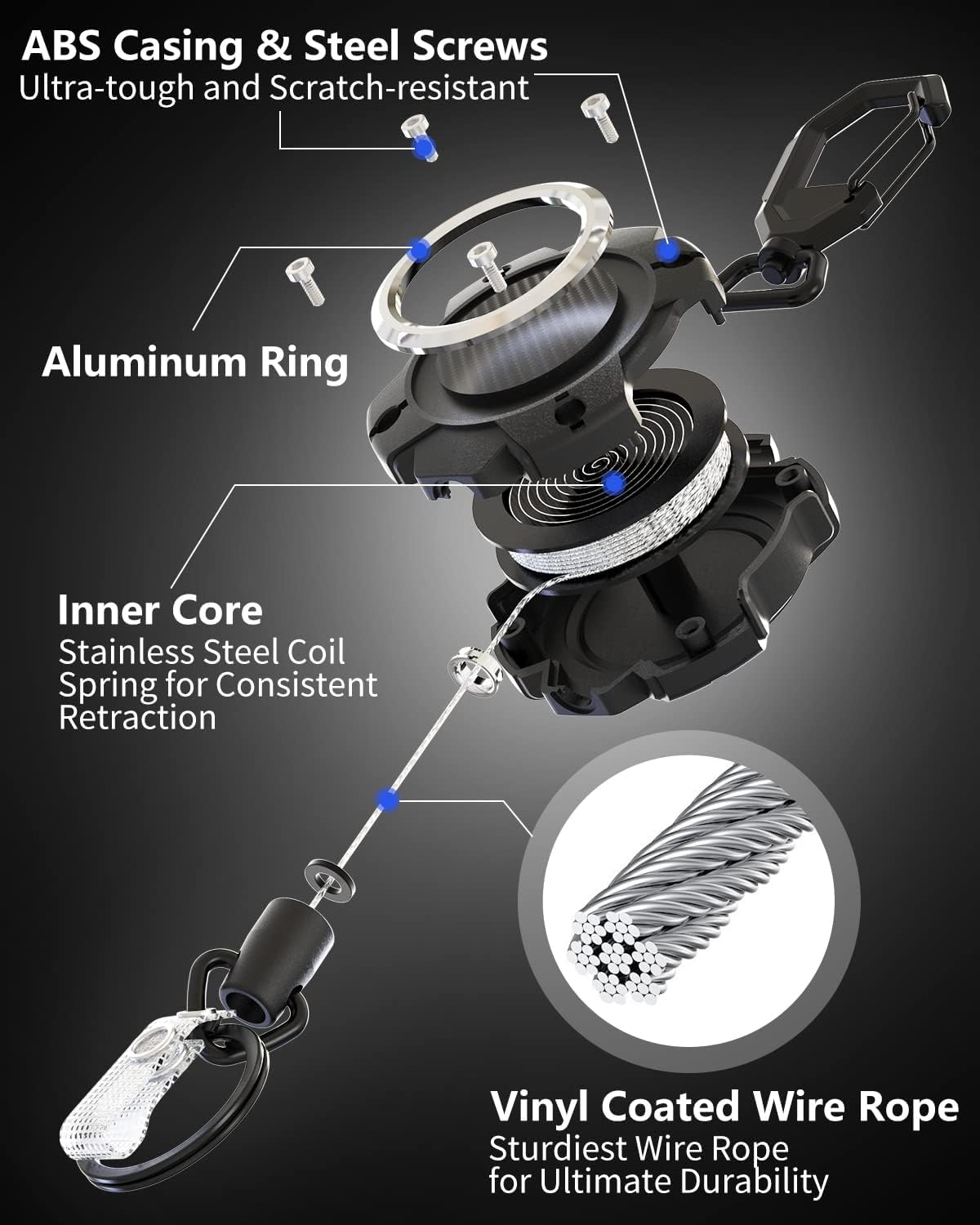 ABS Casing & Steel Screws
Ultra-tough and Scratch-resistant

Aluminum Ring

Inner Core
Stainless Steel Coil Spring for Consistent Retraction

Vinyl Coated Wire Rope
Sturdiest Wire Rope for Ultimate Durability