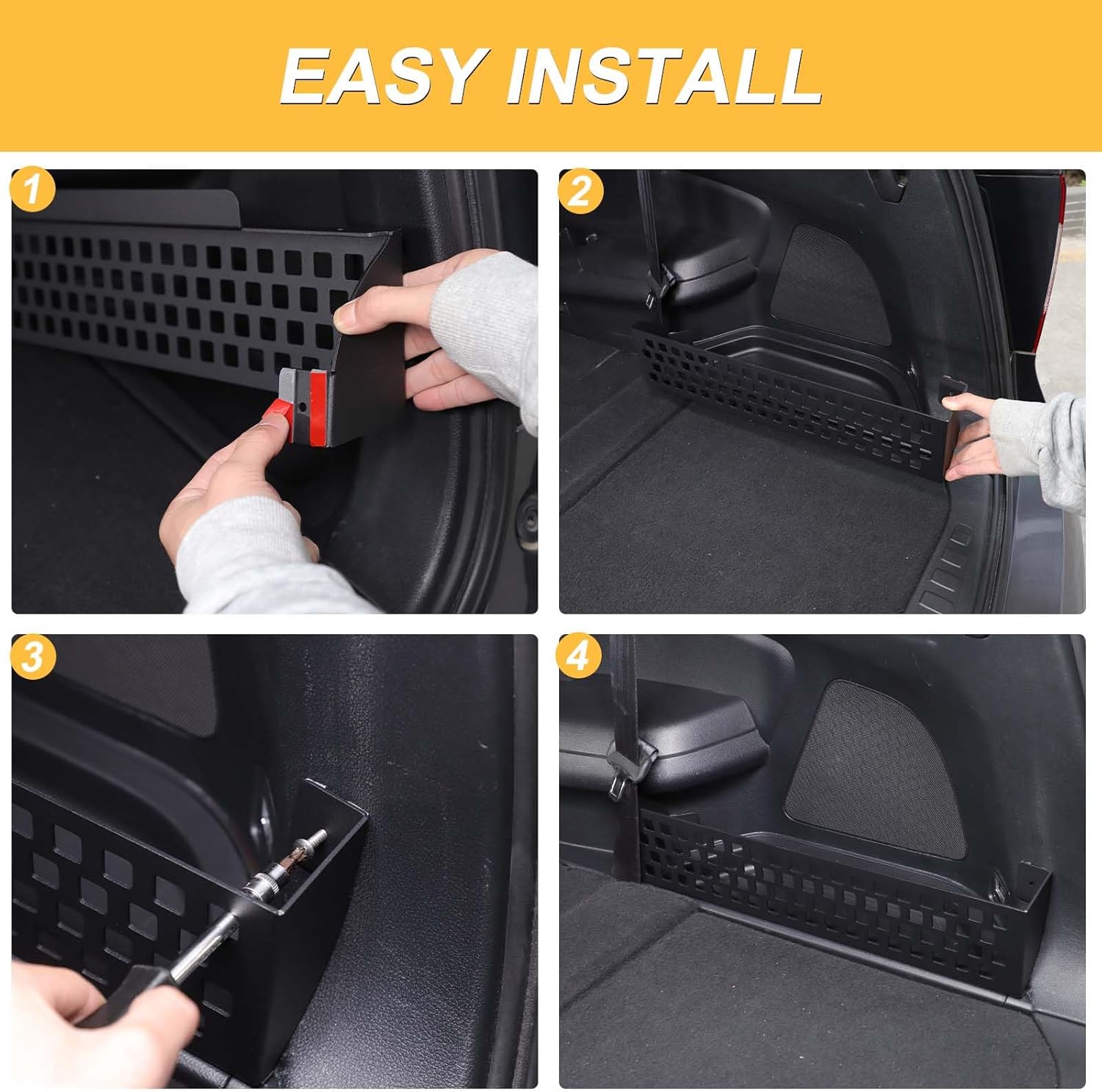 EASY INSTALL

1

2

3

4