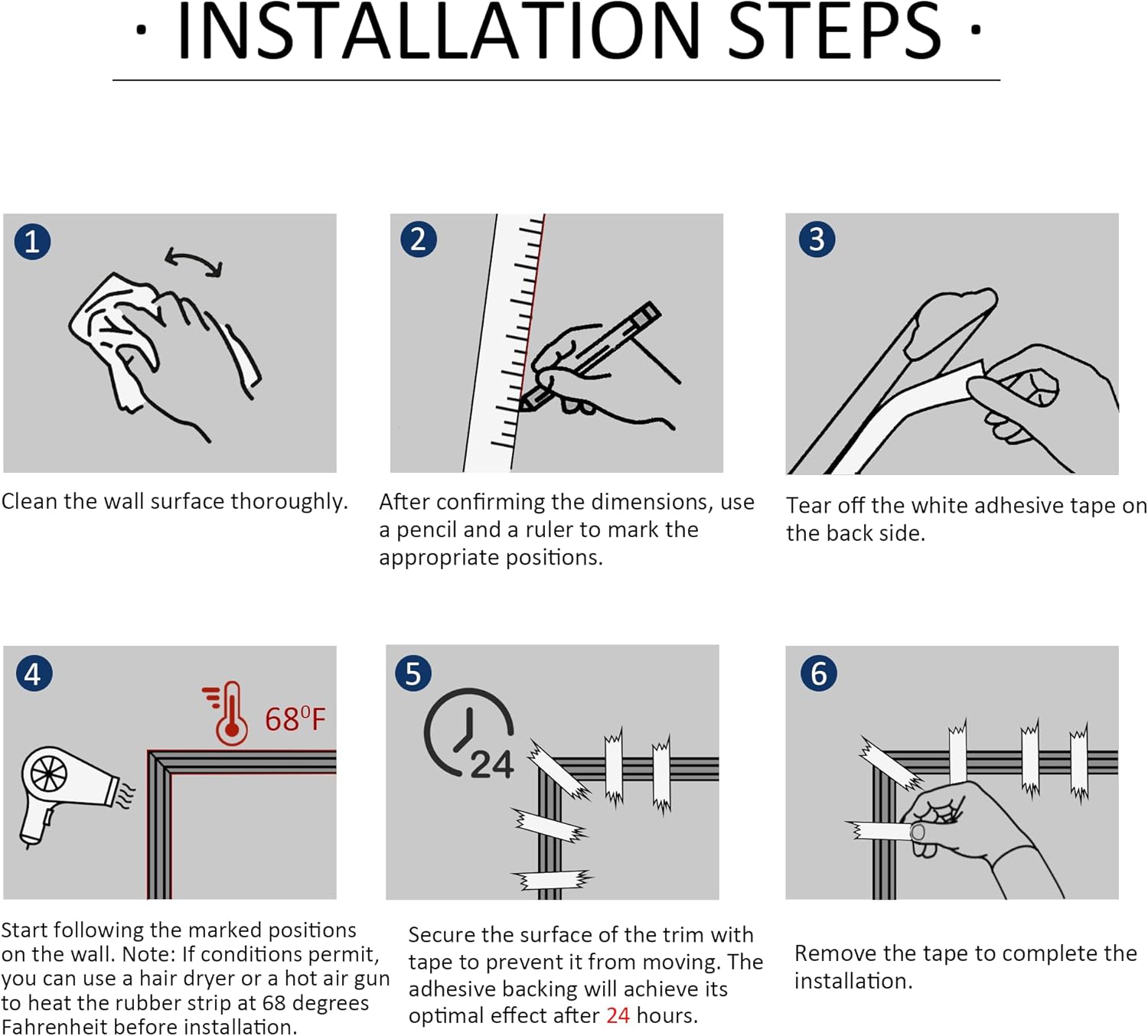 · INSTALLATION STEPS ·

1

Clean the wall surface thoroughly.

2

After confirming the dimensions, use a pencil and a ruler to mark the appropriate positions.

3

Tear off the white adhesive tape on the back side.

4

$68^0F$

Start following the marked positions on the wall. Note: If conditions permit, you can use a hair dryer or a hot air gun to heat the rubber strip at 68 degrees Fahrenheit before installation.

5

24

Secure the surface of the trim with tape to prevent it from moving. The adhesive backing will achieve its optimal effect after 24 hours.

6

Remove the tape to complete the installation.