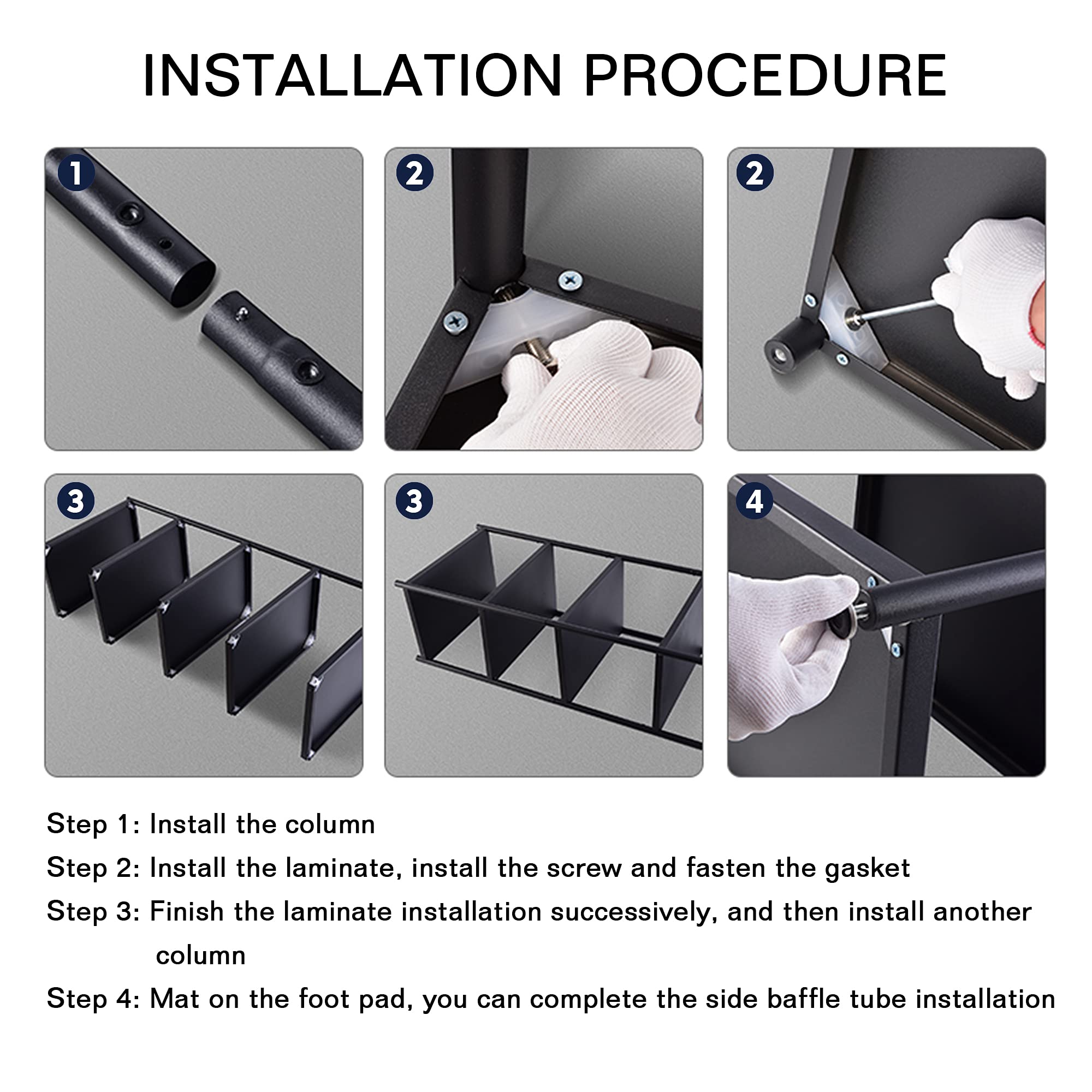 INSTALLATION PROCEDURE

1

2

2

3

3

4

Step 1: Install the column

Step 2: Install the laminate, install the screw and fasten the gasket

Step 3: Finish the laminate installation successively, and then install another column

Step 4: Mat on the foot pad, you can complete the side baffle tube installation