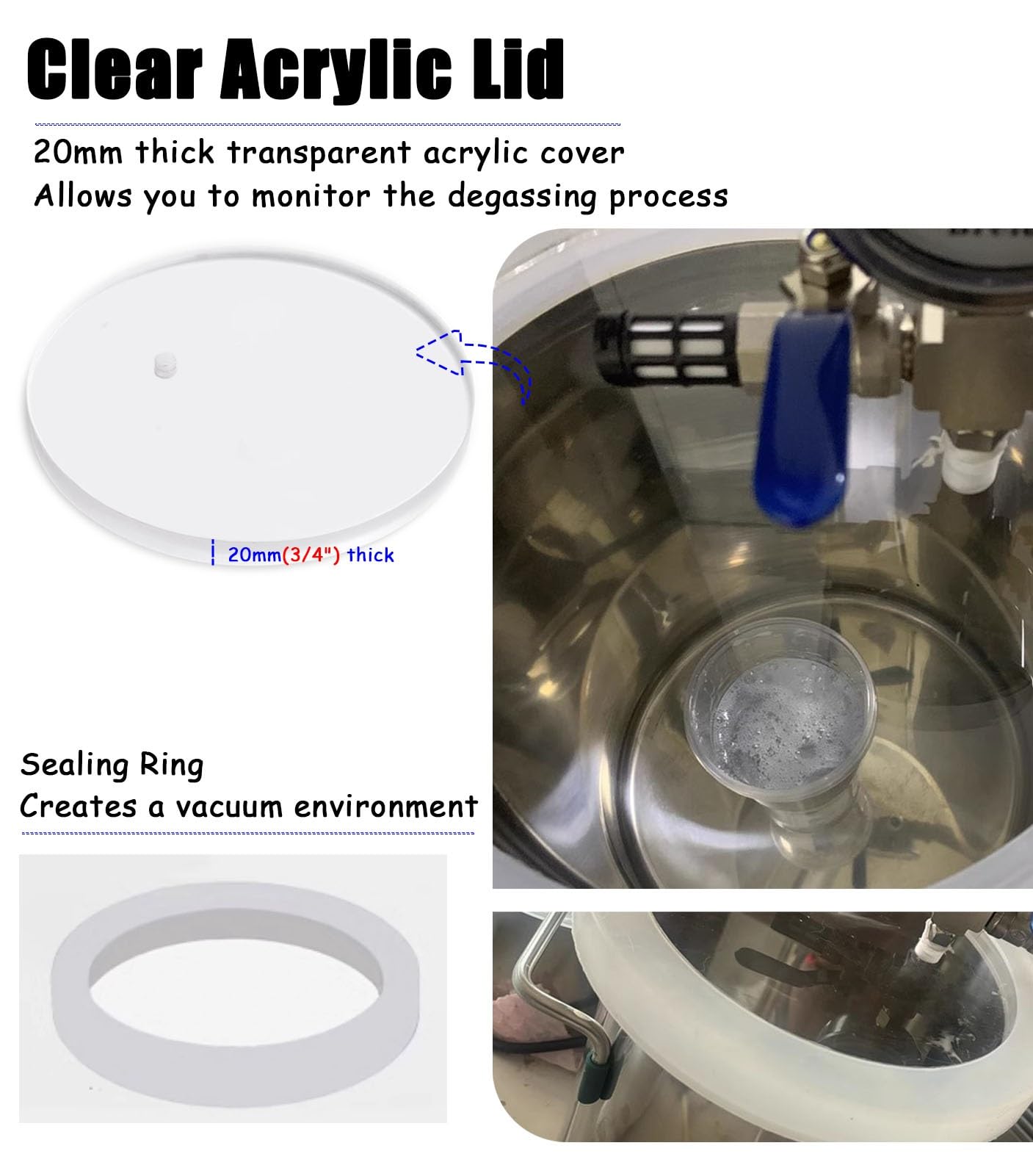 Clear Acrylic Lid

20mm thick transparent acrylic cover
Allows you to monitor the degassing process

20mm(3/4") thick

Sealing Ring
Creates a vacuum environment