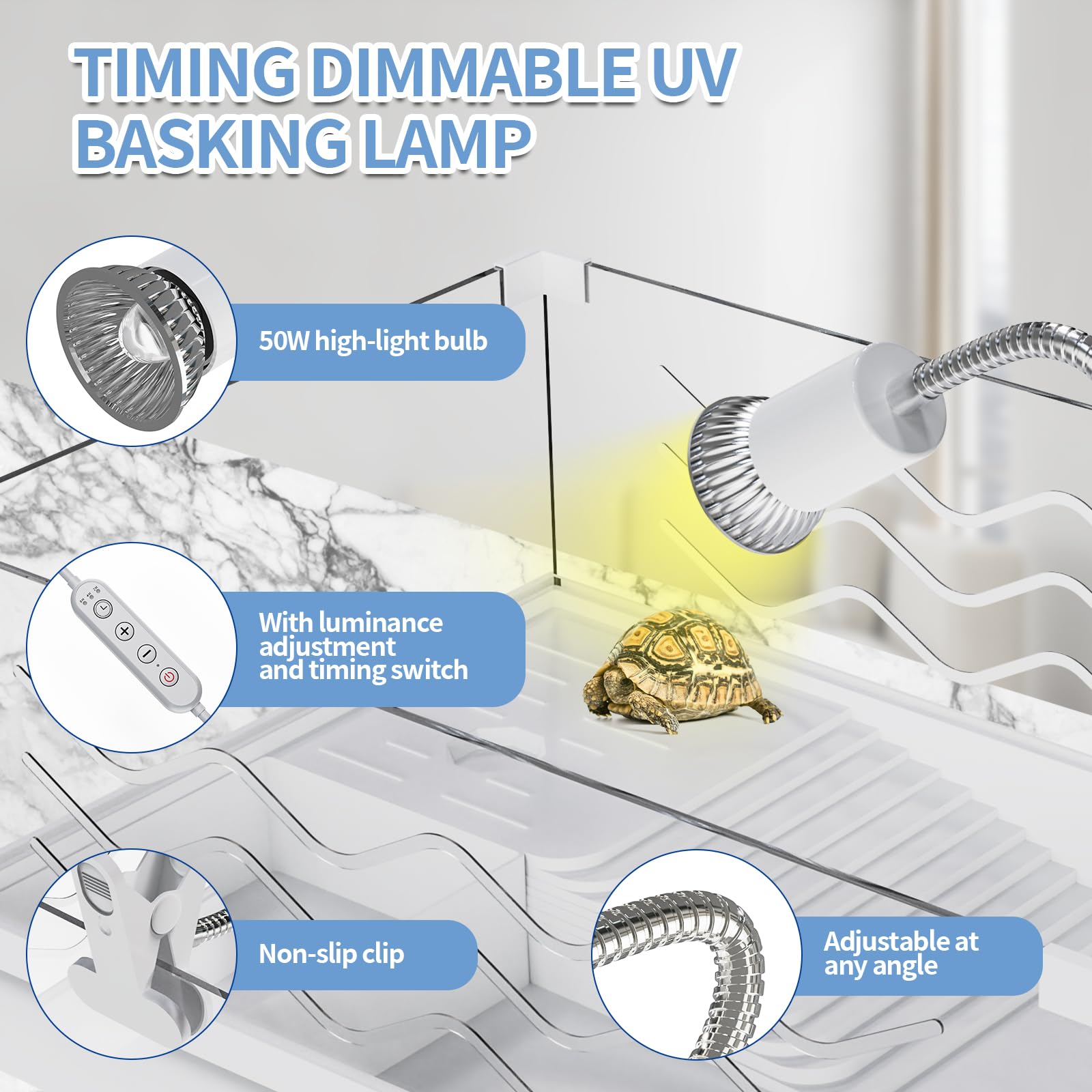 TIMING DIMMABLE UV BASKING LAMP

50W high-light bulb

With luminance adjustment and timing switch

Non-slip clip

Adjustable at any angle