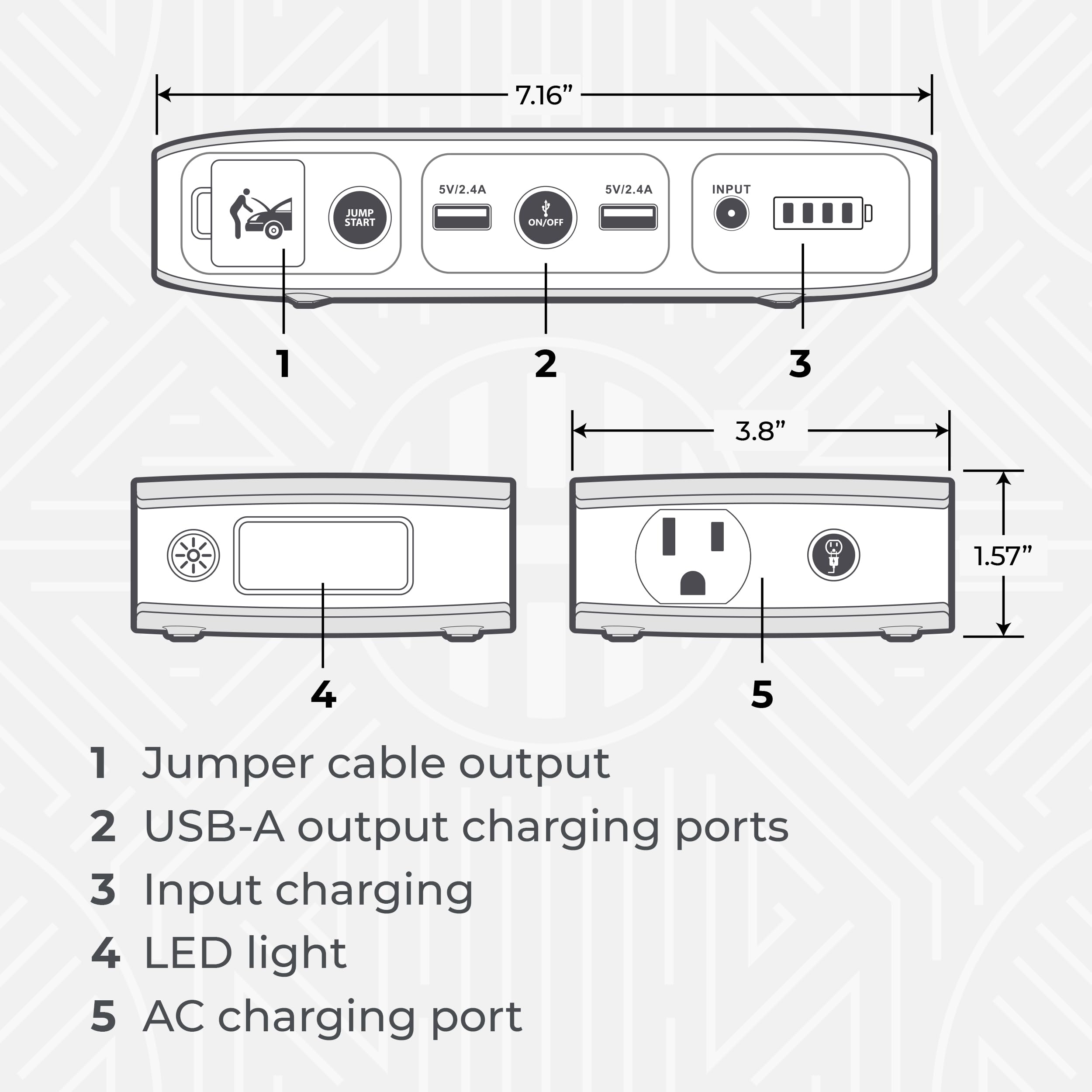 7.16”

JUMP START

5V/2.4A

ON/OFF

5V/2.4A

INPUT

1

2

3

3.8”

1.57”

4

5

1 Jumper cable output
2 USB-A output charging ports
3 Input charging
4 LED light
5 AC charging port