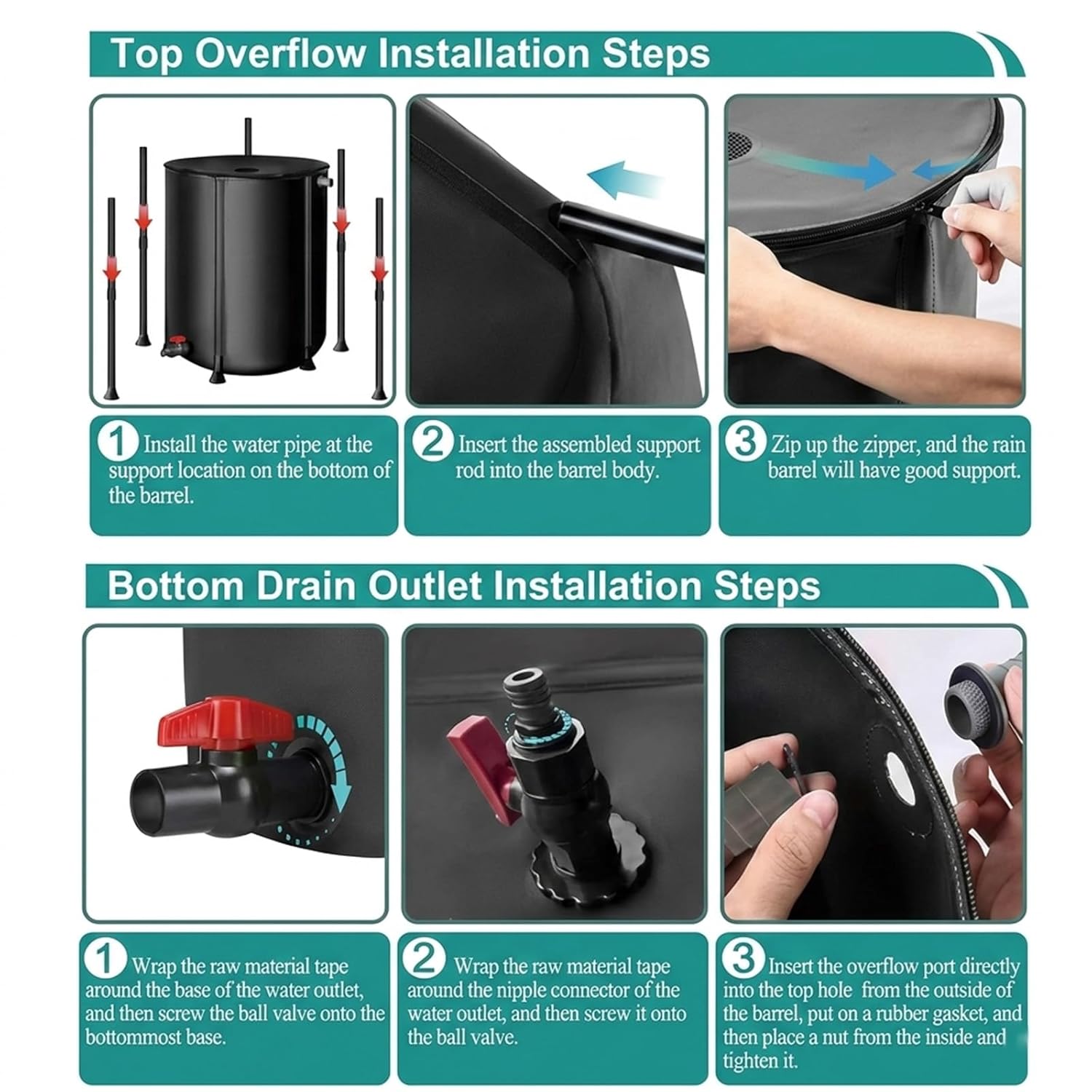 Top Overflow Installation Steps

1 Install the water pipe at the support location on the bottom of the barrel.

2 Insert the assembled support rod into the barrel body.

3 Zip up the zipper, and the rain barrel will have good support.

Bottom Drain Outlet Installation Steps

1 Wrap the raw material tape around the base of the water outlet, and then screw the ball valve onto the bottommost base.

2 Wrap the raw material tape around the nipple connector of the water outlet, and then screw it onto the ball valve.

3 Insert the overflow port directly into the top hole from the outside of the barrel, put on a rubber gasket, and then place a nut from the inside and tighten it.