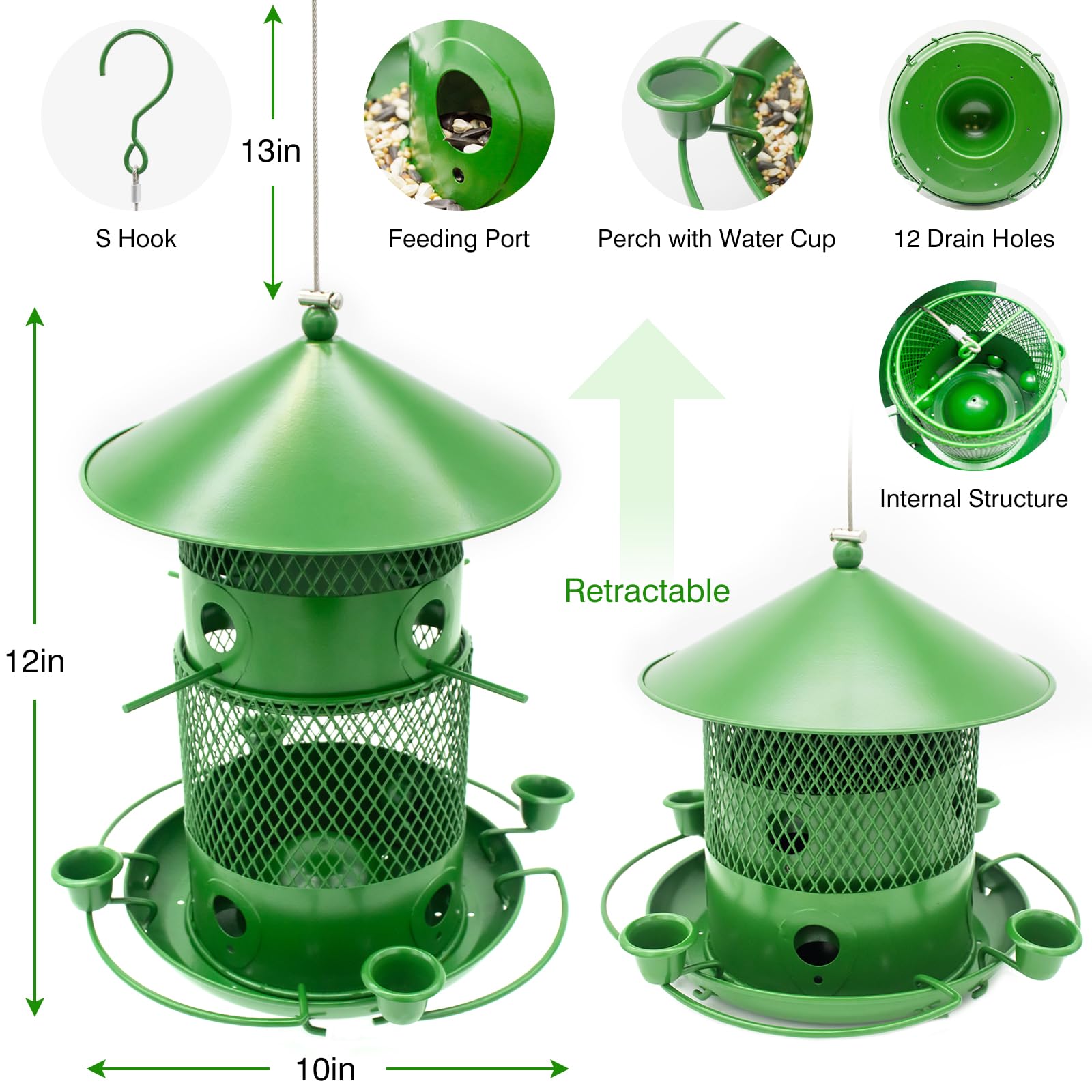 S Hook

13in

Feeding Port

Perch with Water Cup

12 Drain Holes

Internal Structure

Retractable

12in

10in