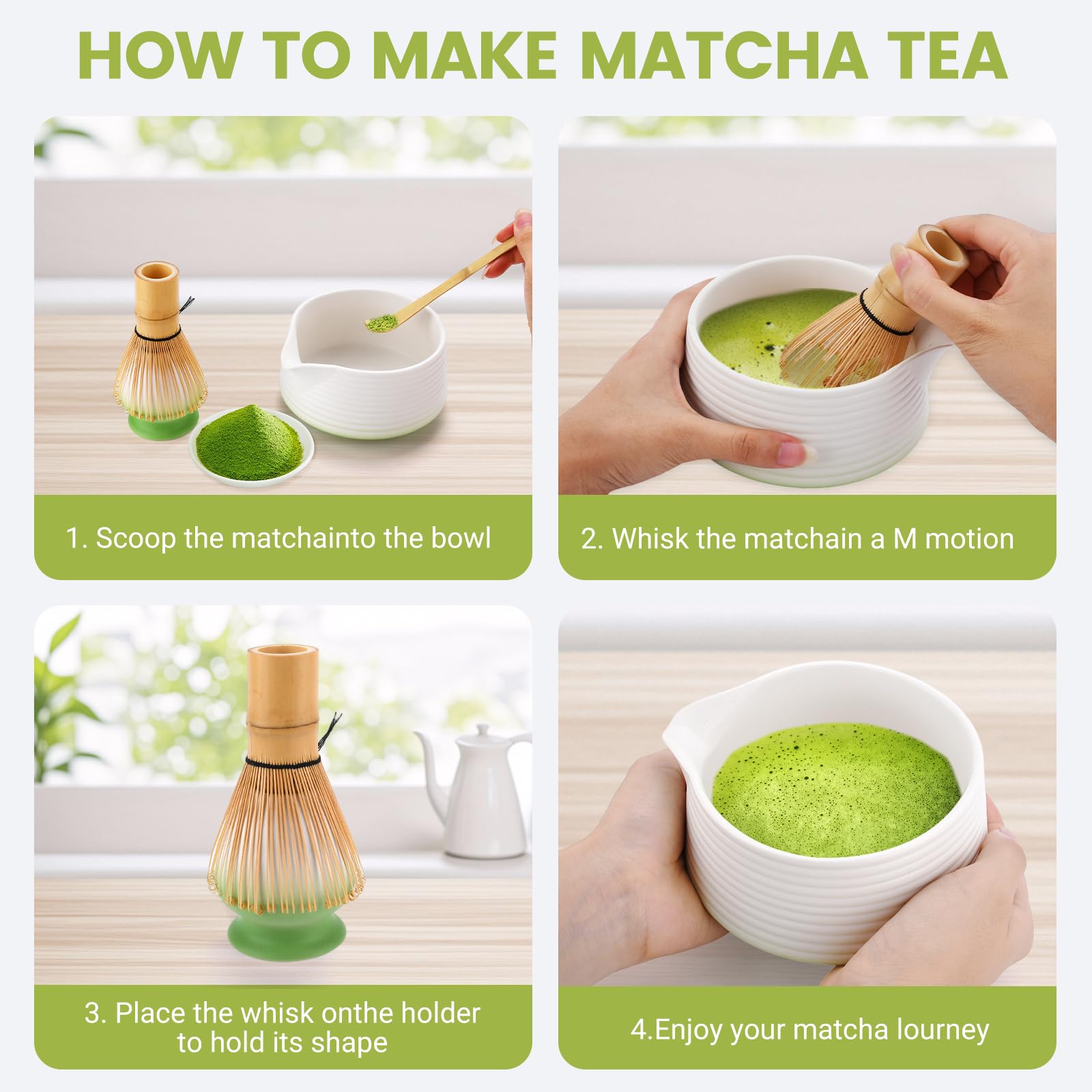 HOW TO MAKE MATCHA TEA

1. Scoop the matchainto the bowl

2. Whisk the matchain a M motion

3. Place the whisk onthe holder to hold its shape

4.Enjoy your matcha lourney