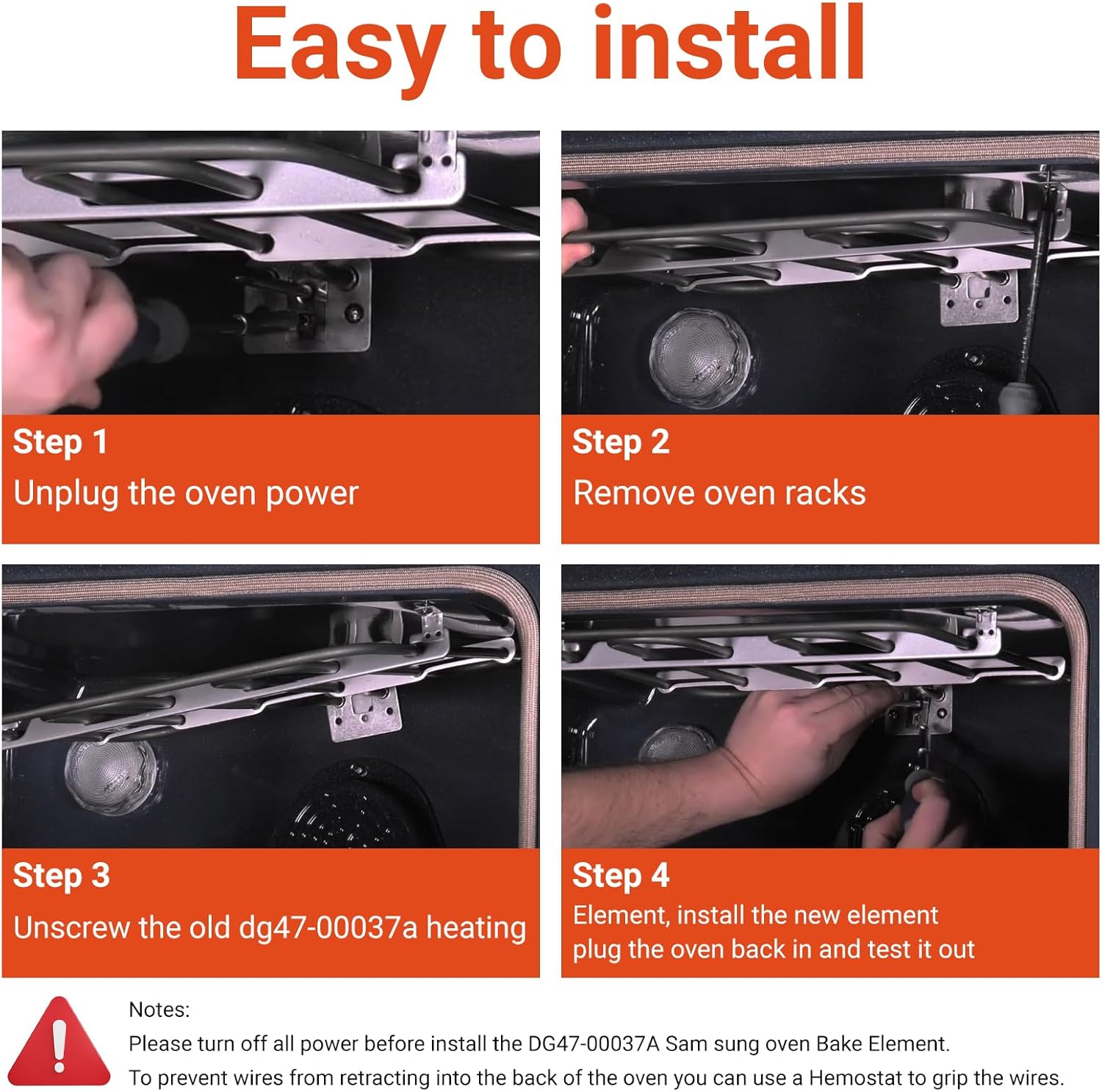 Easy to install

Step 1
Unplug the oven power

Step 2
Remove oven racks

Step 3
Unscrew the old dg47-00037a heating

Step 4
Element, install the new element plug the oven back in and test it out

Notes:
Please turn off all power before install the DG47-00037A Sam sung oven Bake Element.
To prevent wires from retracting into the back of the oven you can use a Hemostat to grip the wires.