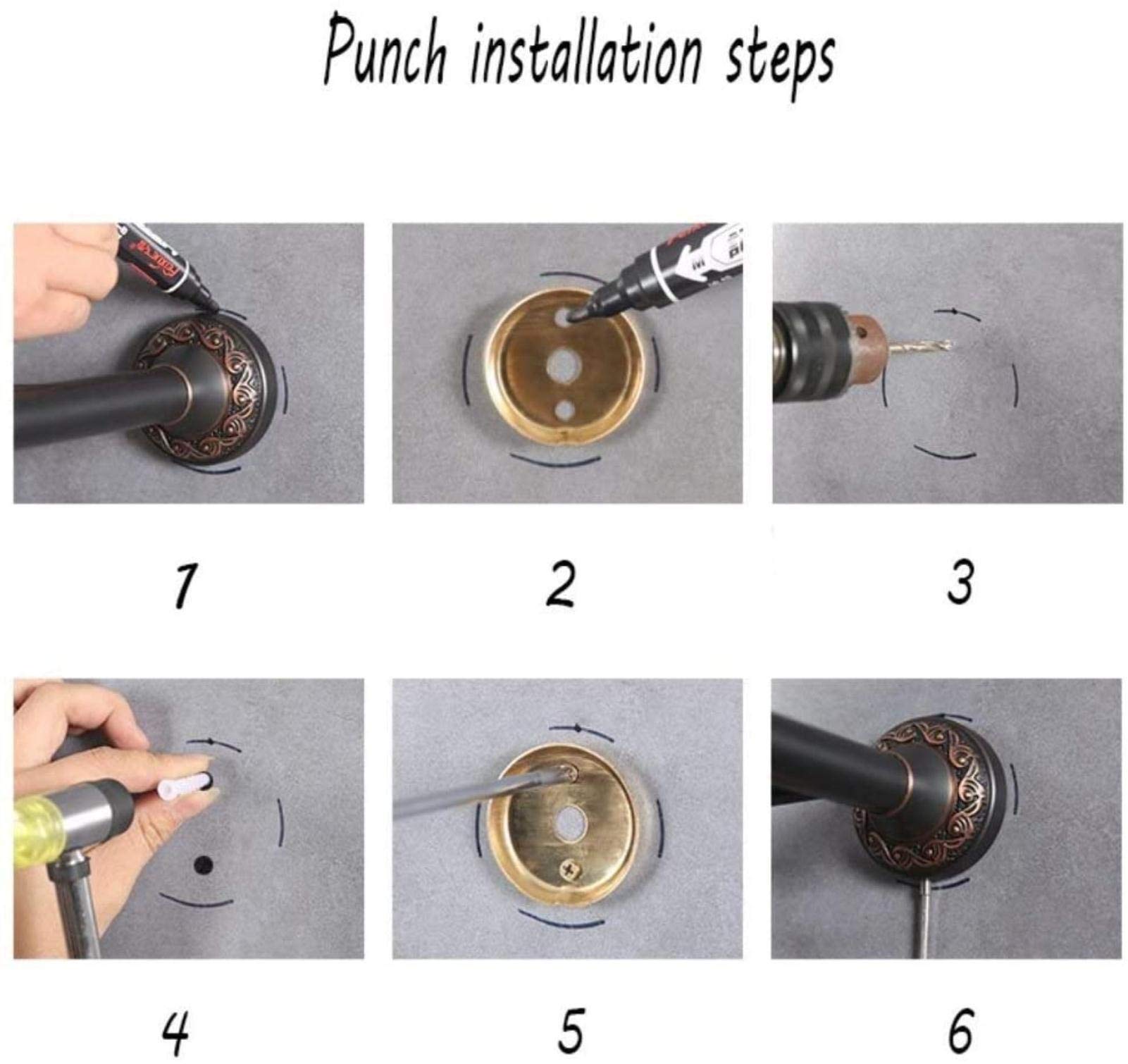 Punch installation steps

1

2

3

4

5

6