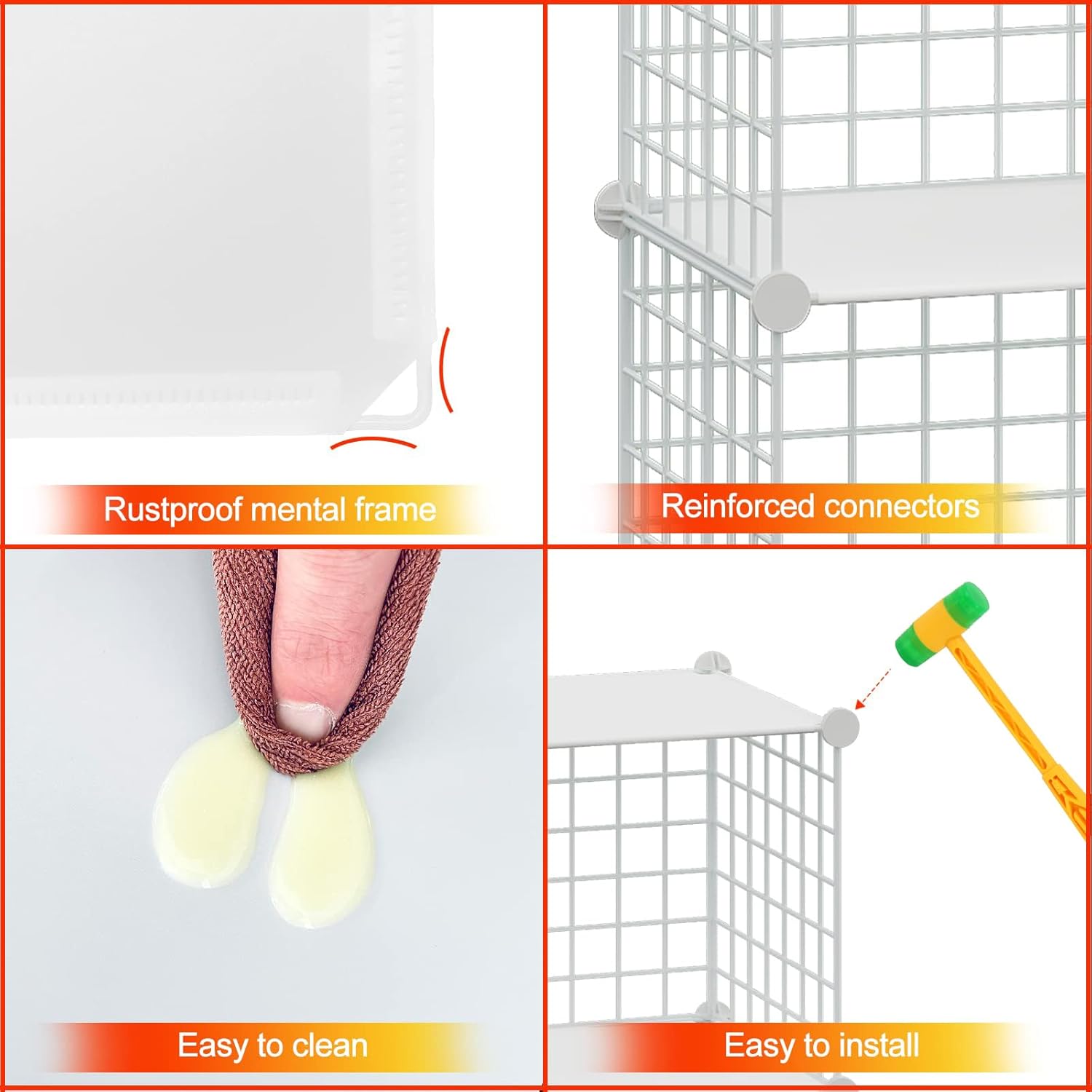 Rustproof mental frame

Reinforced connectors

Easy to clean

Easy to install