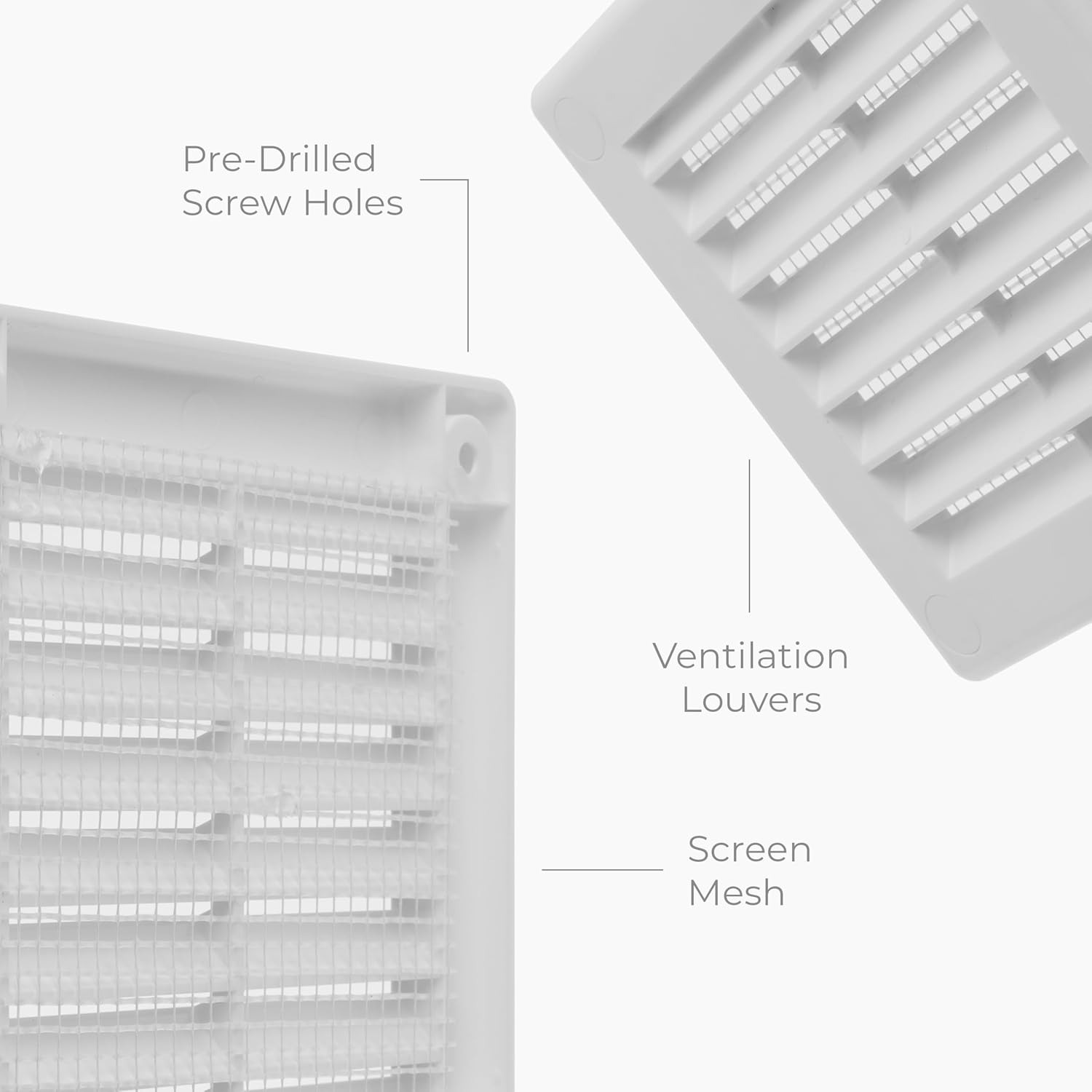 Pre-Drilled
Screw Holes

Ventilation
Louvers

Screen
Mesh