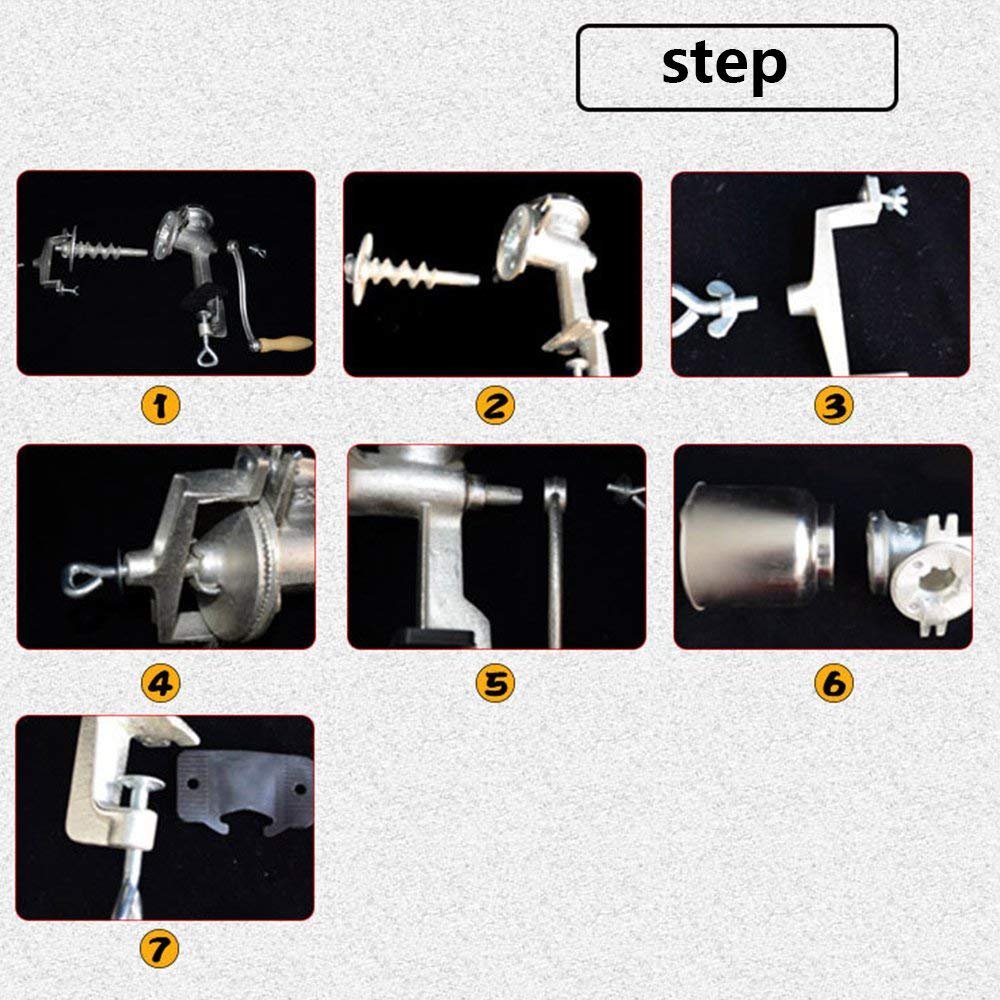 step

1

2

3

4

5

6

7