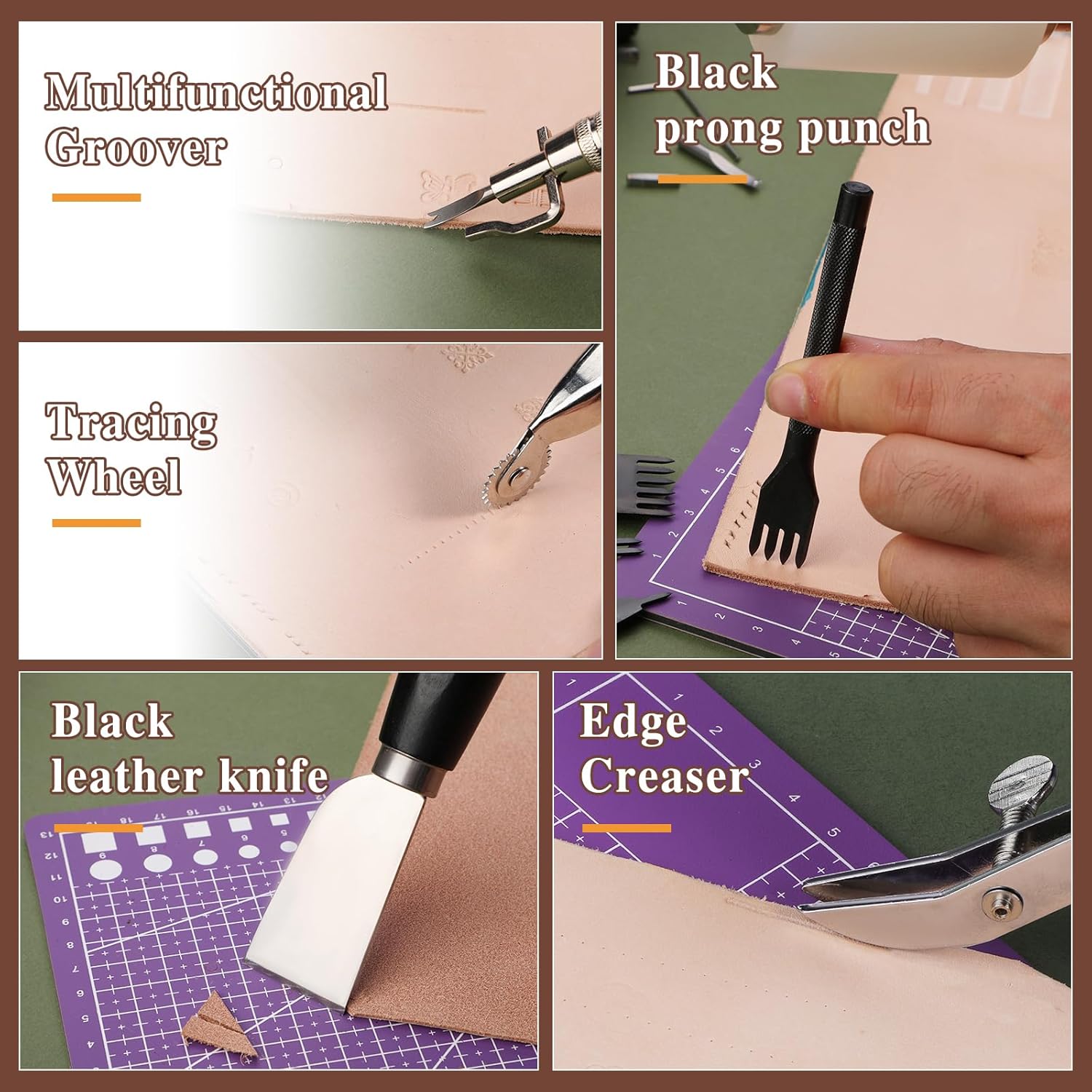 Multifunctional Groover

Black prong punch

Tracing Wheel

Black leather knife

Edge Creaser