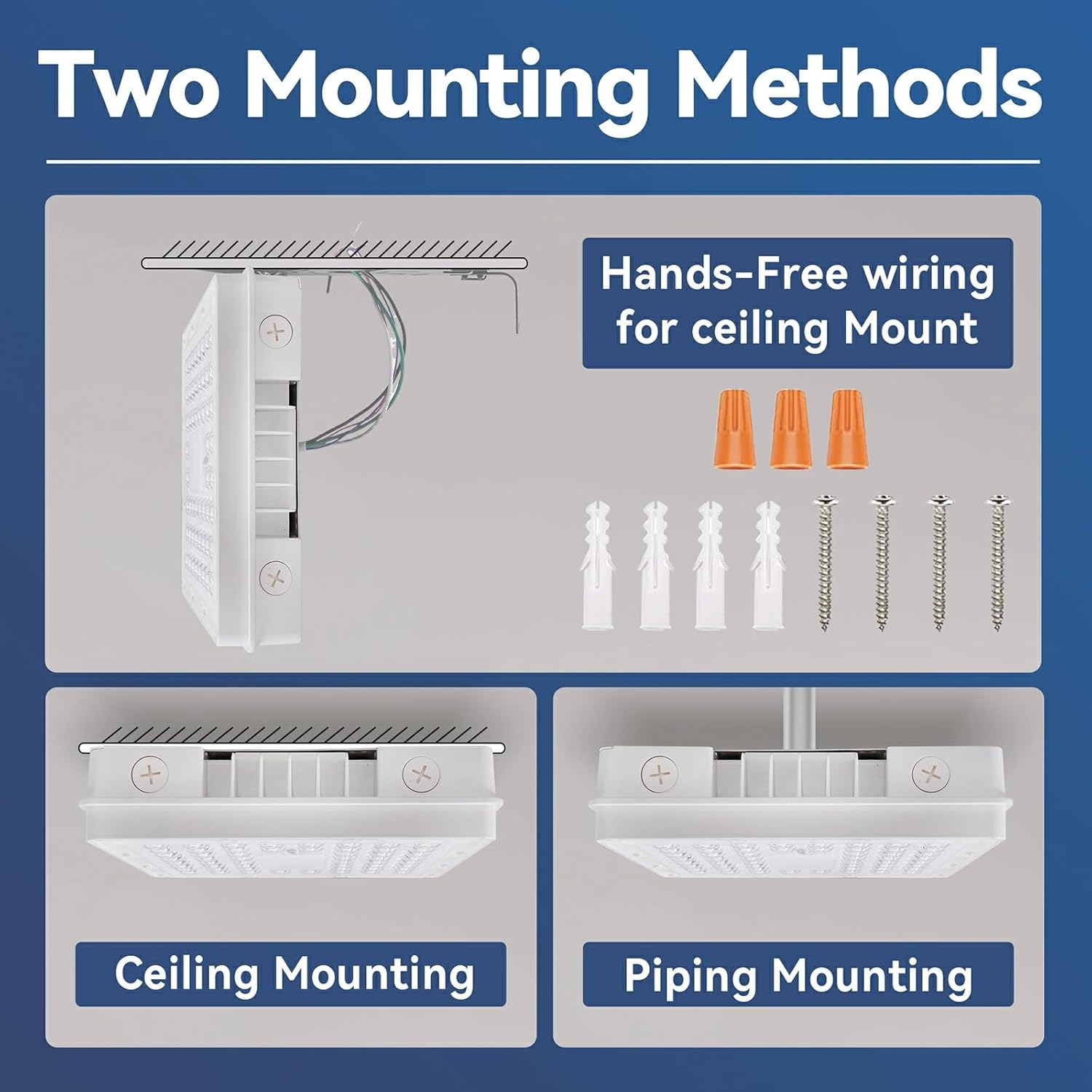 Two Mounting Methods

Hands-Free wiring for ceiling Mount

Ceiling Mounting

Piping Mounting