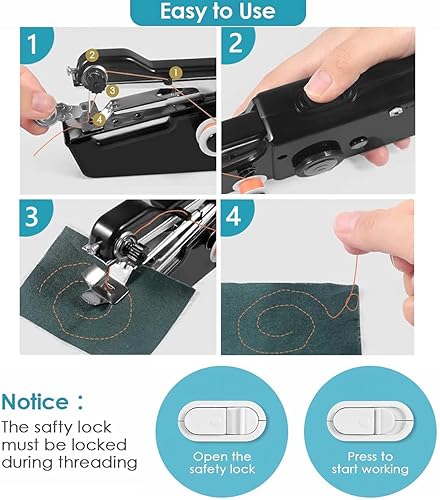 Easy to Use

1

2

1

3

4

2

3

4

Notice :

The safty lock must be locked during threading

Open the safety lock

Press to start working