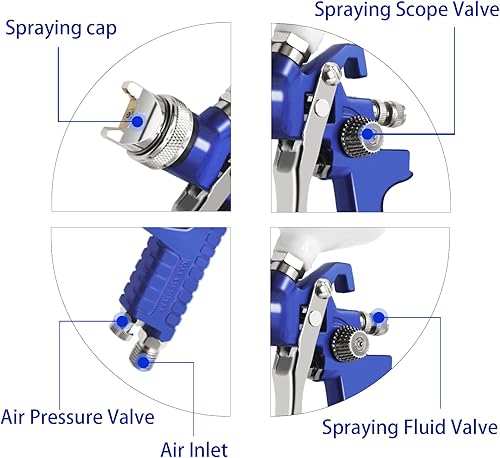 Spraying cap

Spraying Scope Valve

Air Pressure Valve

Air Inlet

Spraying Fluid Valve