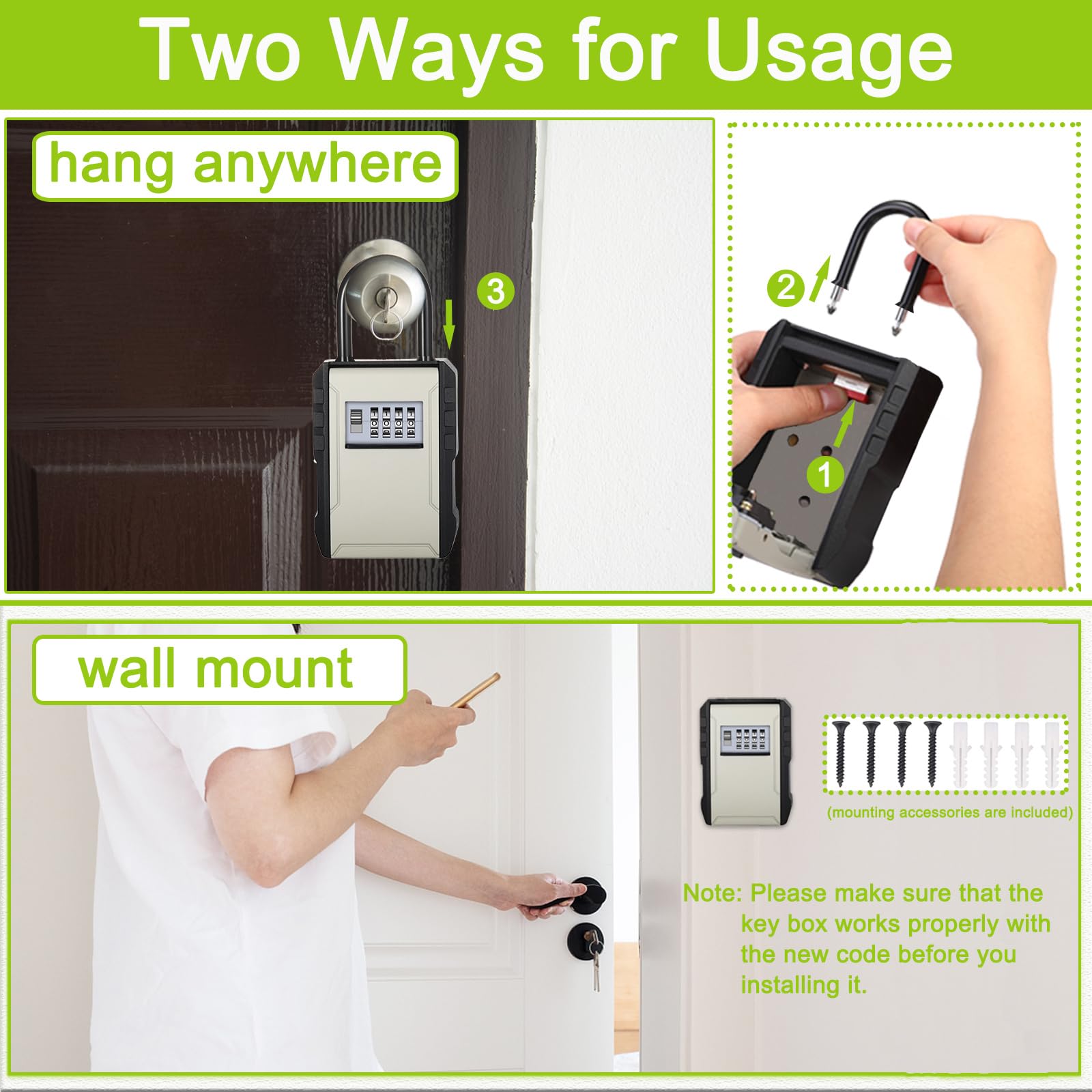 Two Ways for Usage

hang anywhere

3

2

1

wall mount

(mounting accessories are included)

Note: Please make sure that the key box works properly with the new code before you installing it.